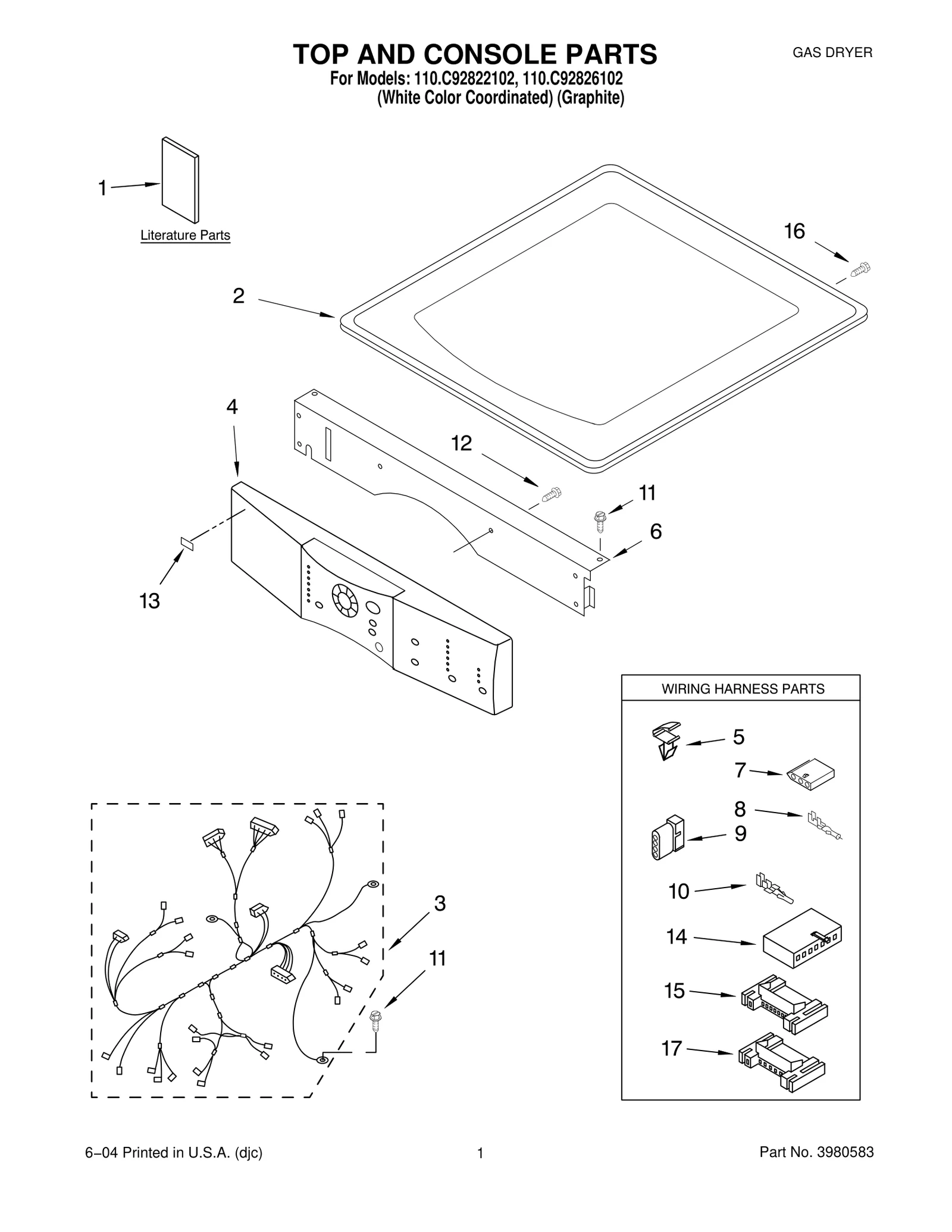 TOP AND CONSOLE PARTS

GAS DRYER

For Models: 110.C92822102, 110.C92826102
(White Color Coordinated) (Graphite)

1

Literature Parts

16

2

4

12

11

6

13

WIRING HARNESS PARTS

5

7

8

9

10

14

15

17

3

11

6−04 Printed in U.S.A. (djc)

1

Part No. 3980583