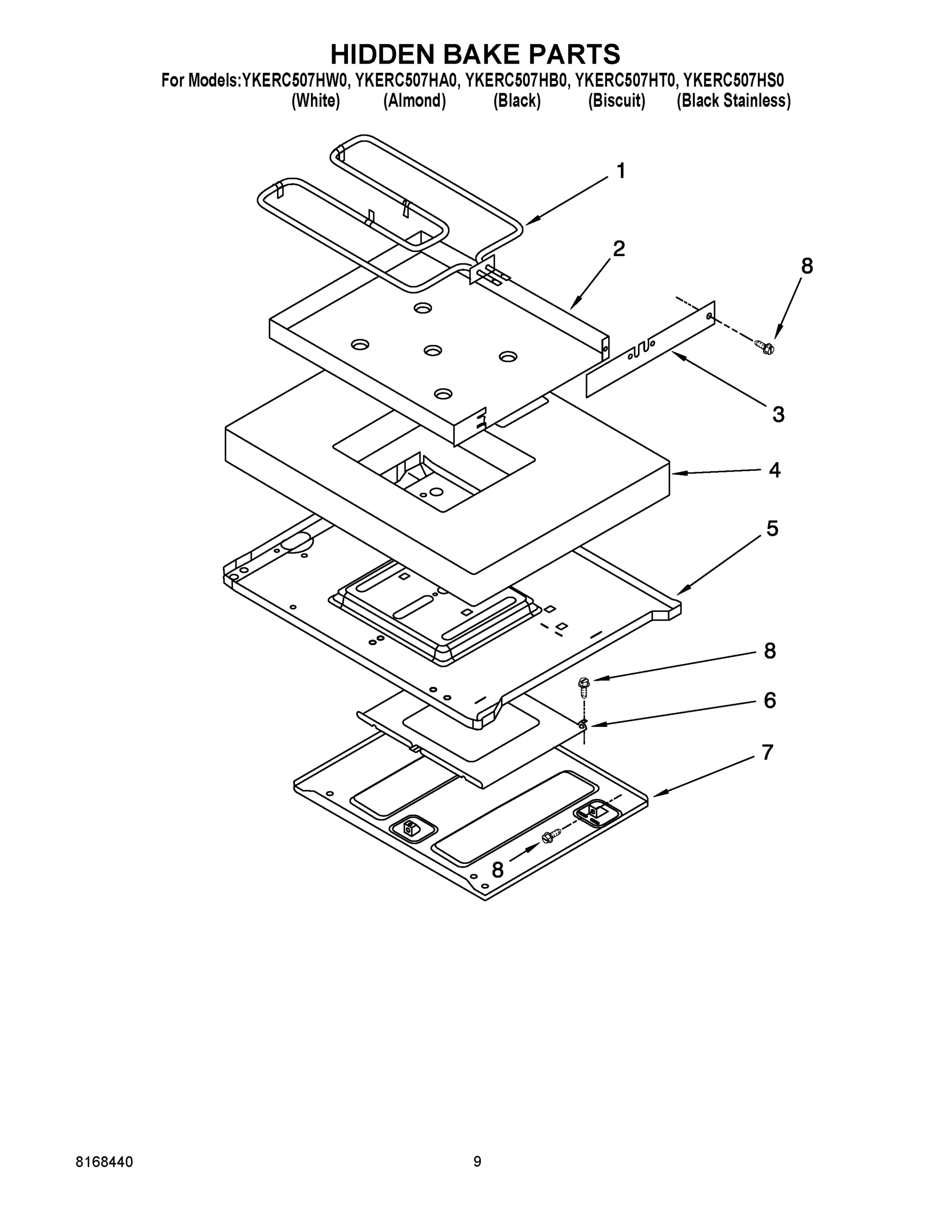 HIDDEN BAKE PARTS

For Models:YKERC507HW0, YKERC507HA0, YKERC507HB0, YKERC507HT0, YKERC507HS0
(White) (Almond) (Black) (Biscuit) (Black Stainless)

1

2

8

3

4

5

8

6

7

8

8168440

9