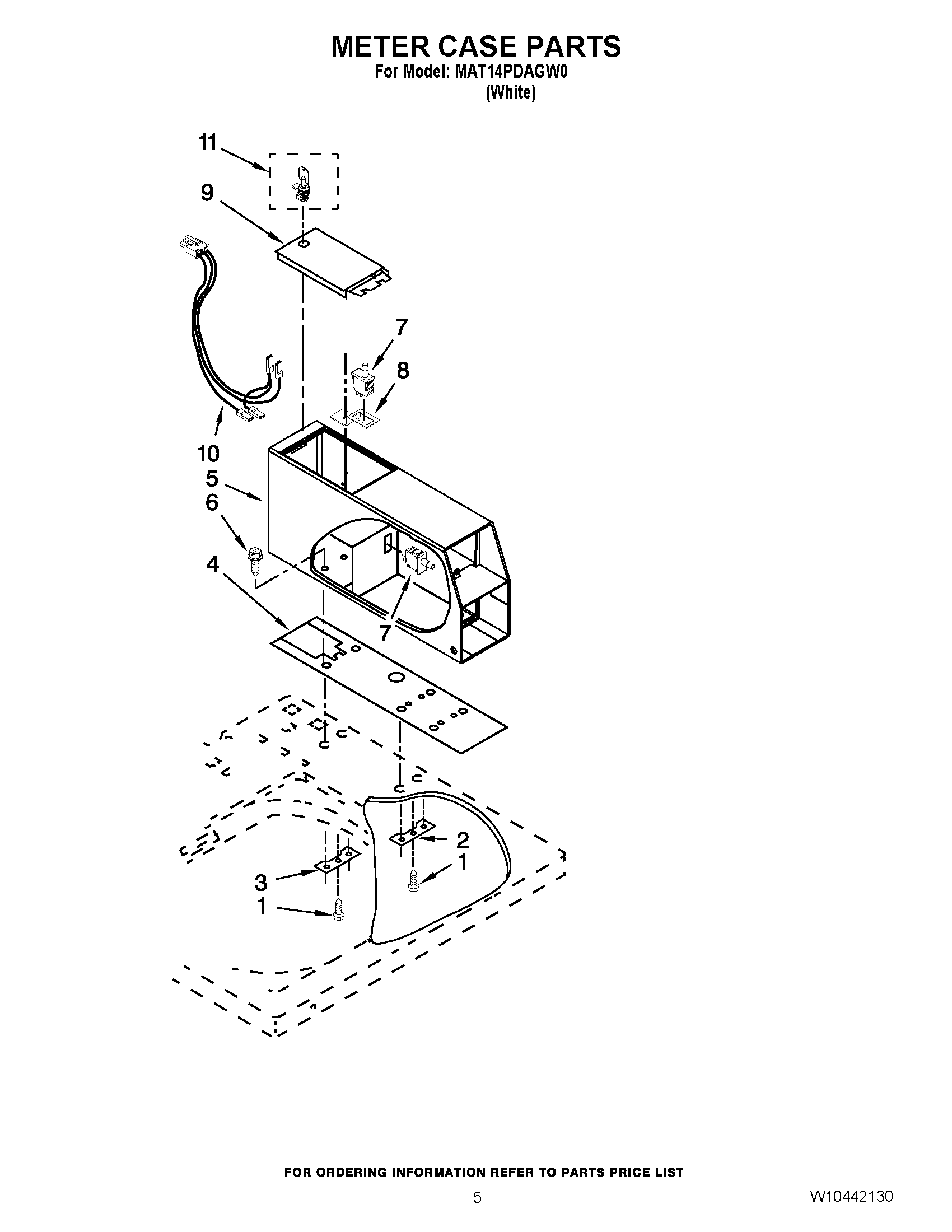 METER CASE PARTS
For Model: MAT14PDAGW0
(White)

11
9
7
8
10
5
6
4
7
2
1
3
1

FOR ORDERING INFORMATION REFER TO PARTS PRICE LIST

5

W10442130