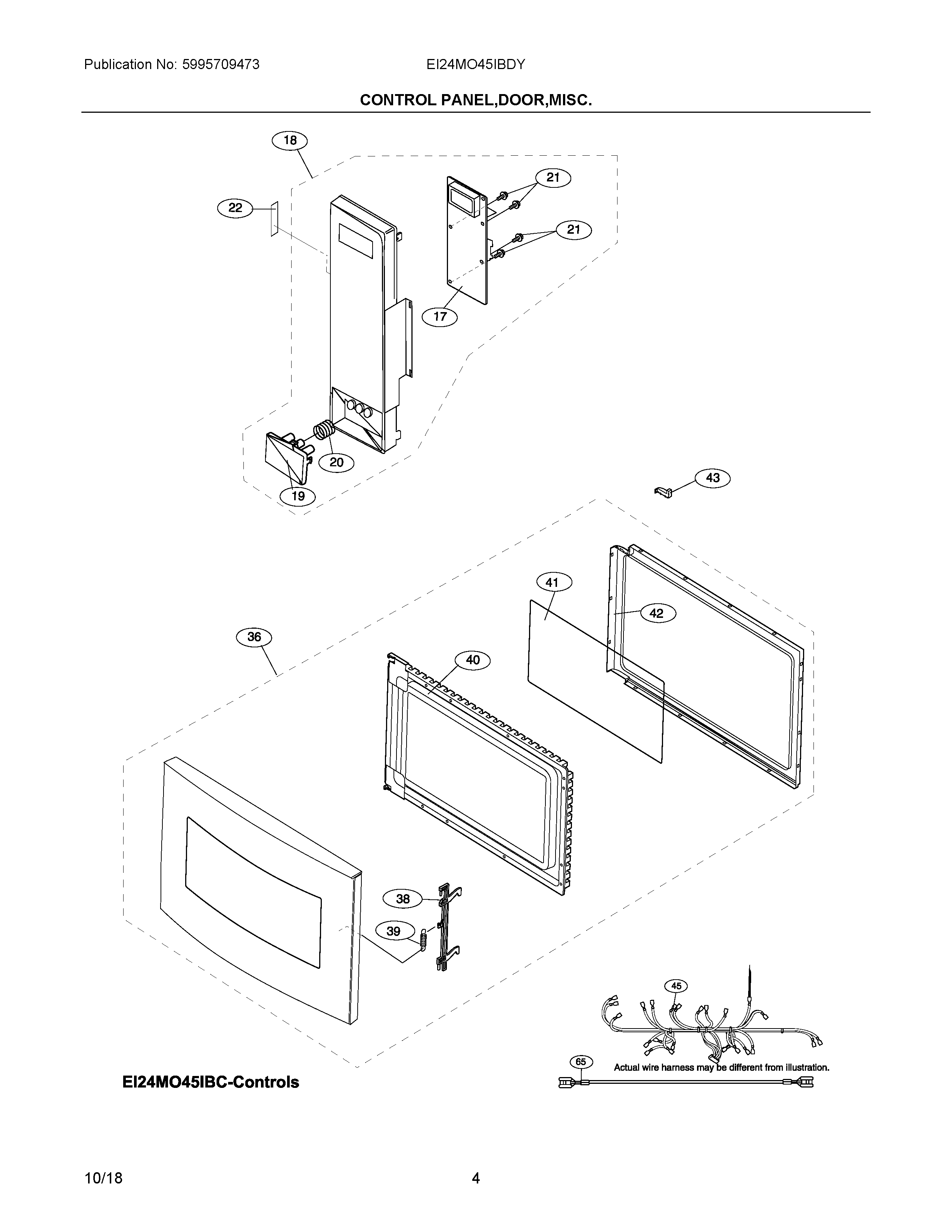 Publication No: 5995709473

EI24MO45IBDY

CONTROL PANEL,DOOR,MISC.

18

22

21

21

17

20

19

43

41

42

36

40

38

39

45

65

Actual wire harness may be different from illustration.

EI24MO45IBC-Controls

10/18

4