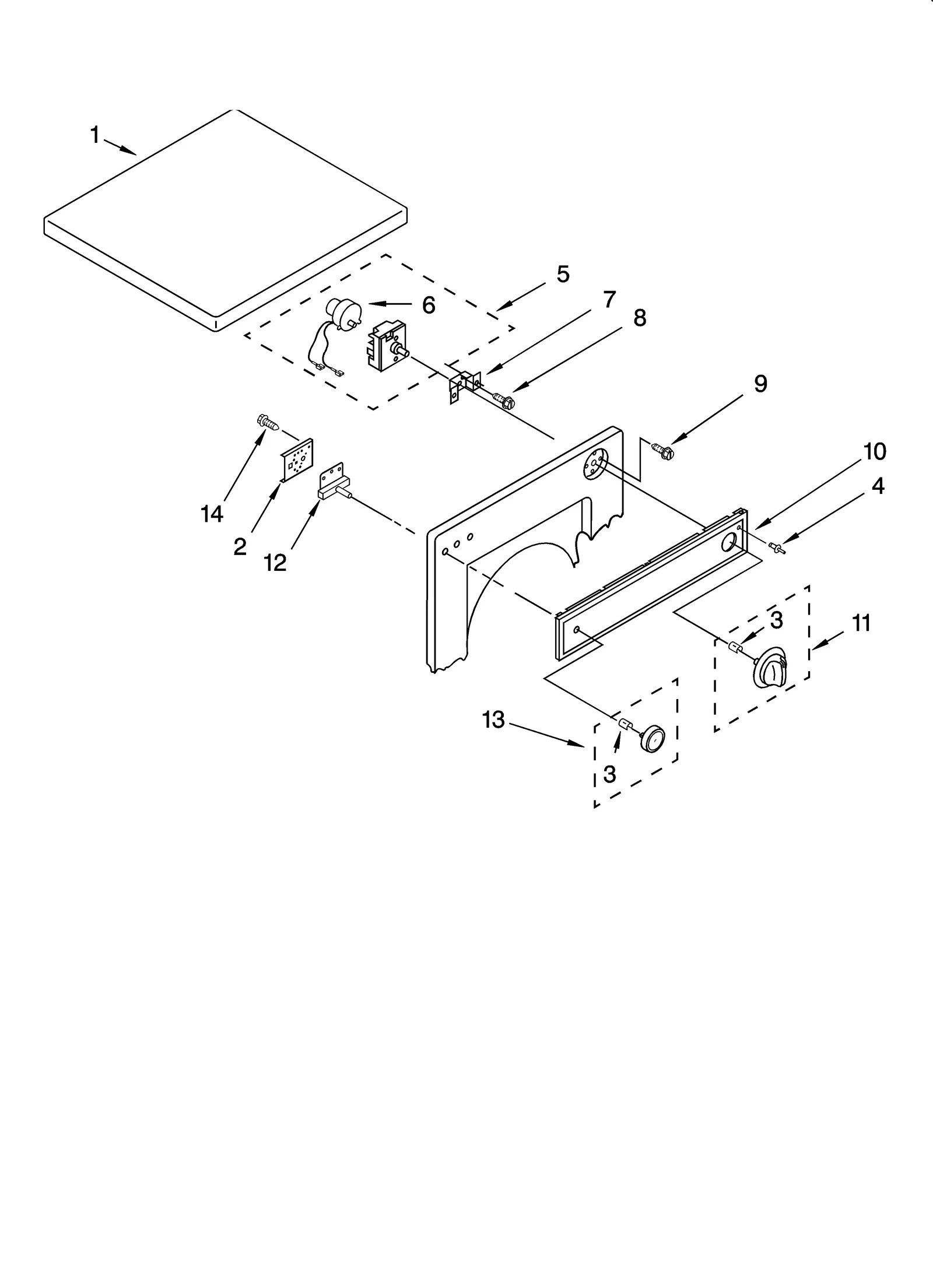 1
5
6
7
8
9
10
4
14
2
12
3
11
13
3