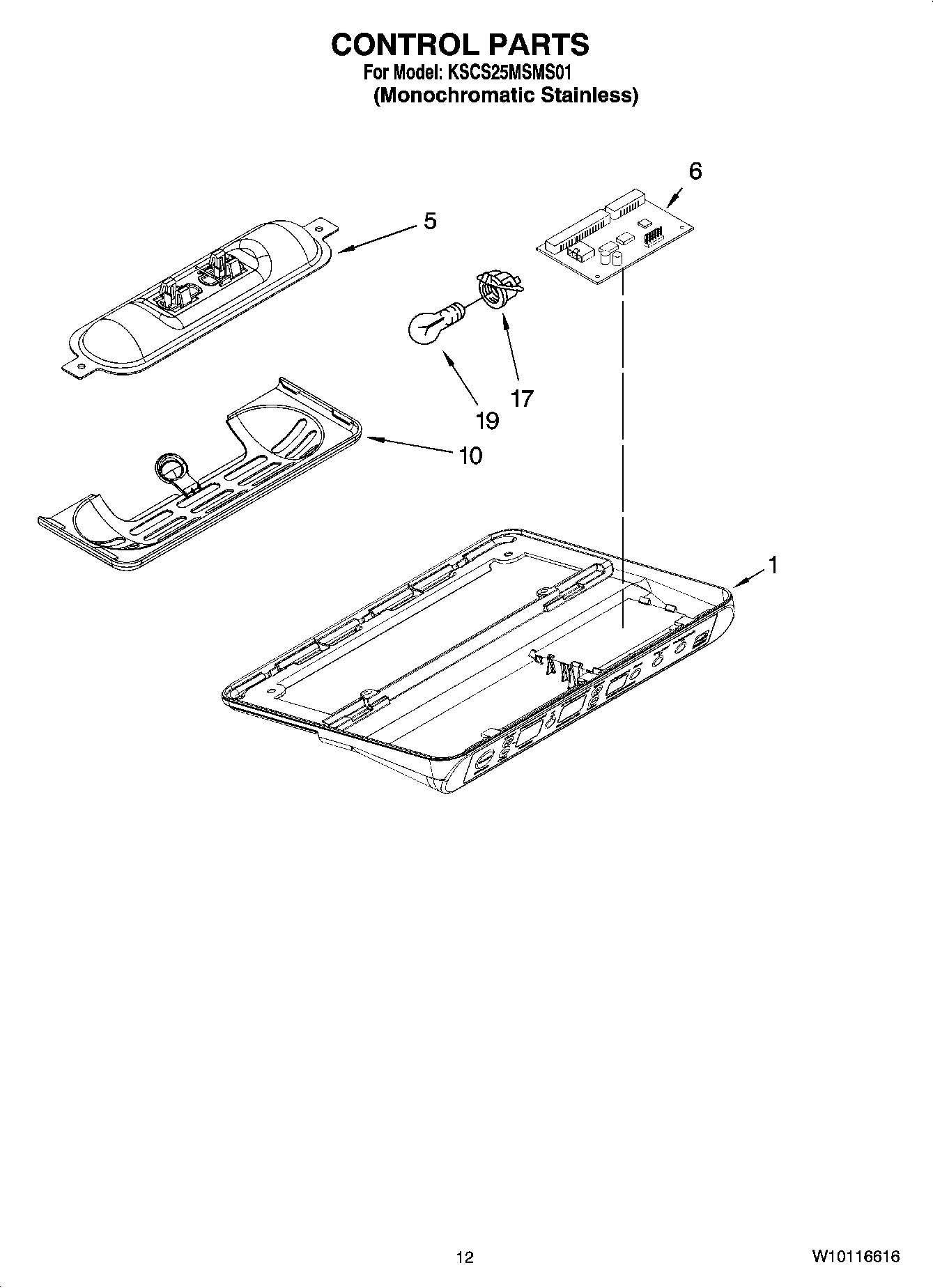 CONTROL PARTS
For Model: KSCS25MSMS01
(Monochromatic Stainless)

6

5

17

19

10

1

12

W10116616