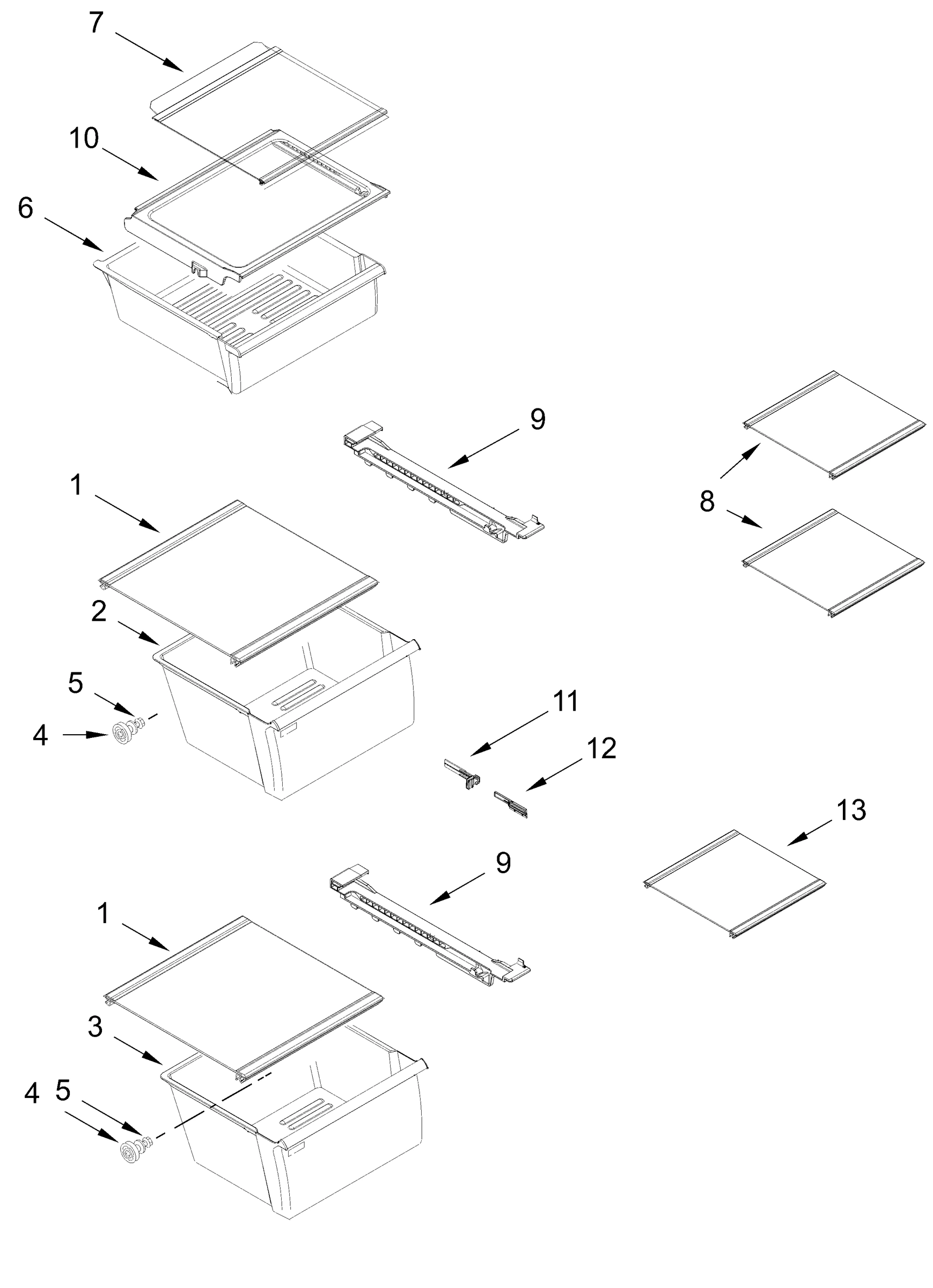 7
10
6
9
1
8
2
5
4
11
12
13
9
1
3
4 5