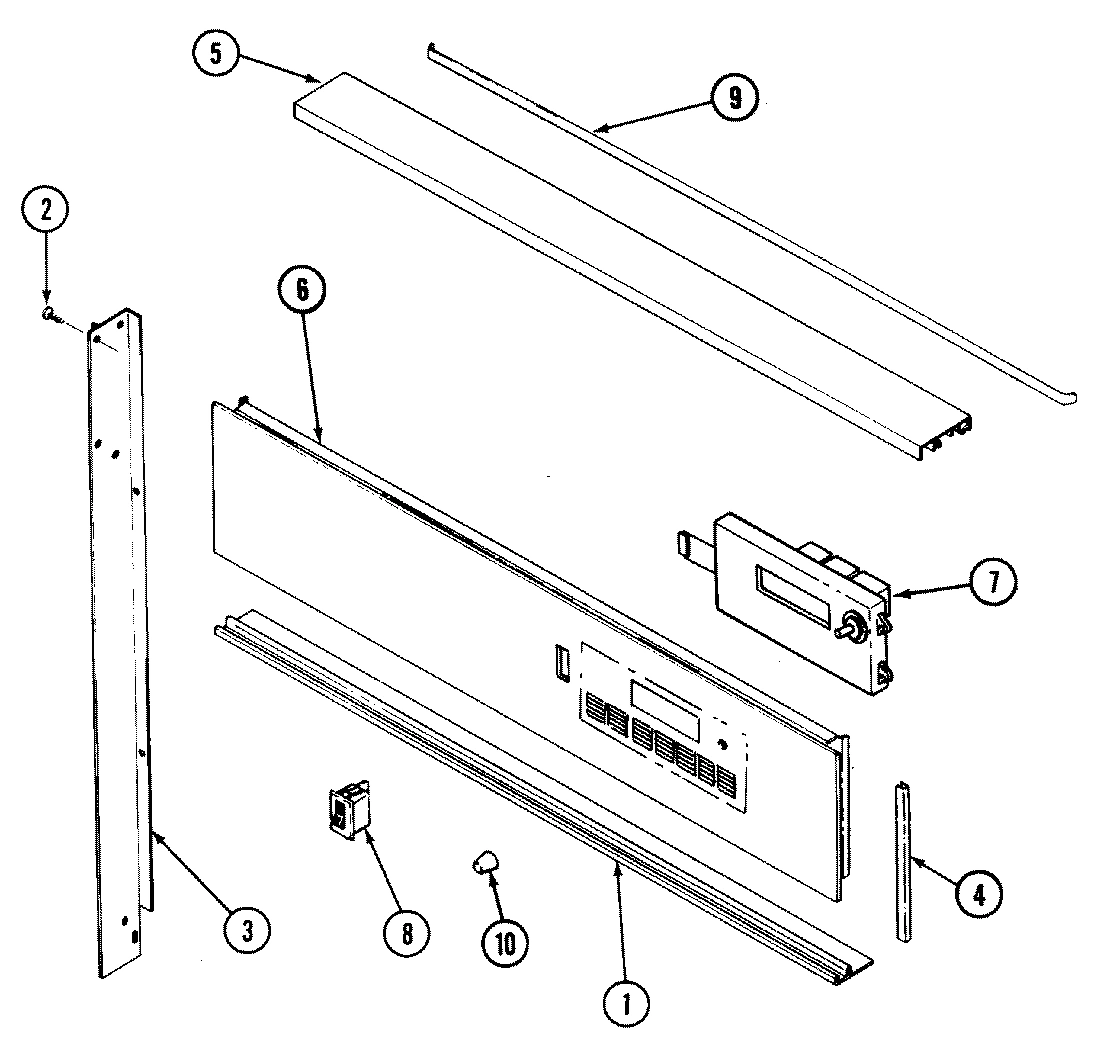 5
9
2
6
7
3
8
10
1
4