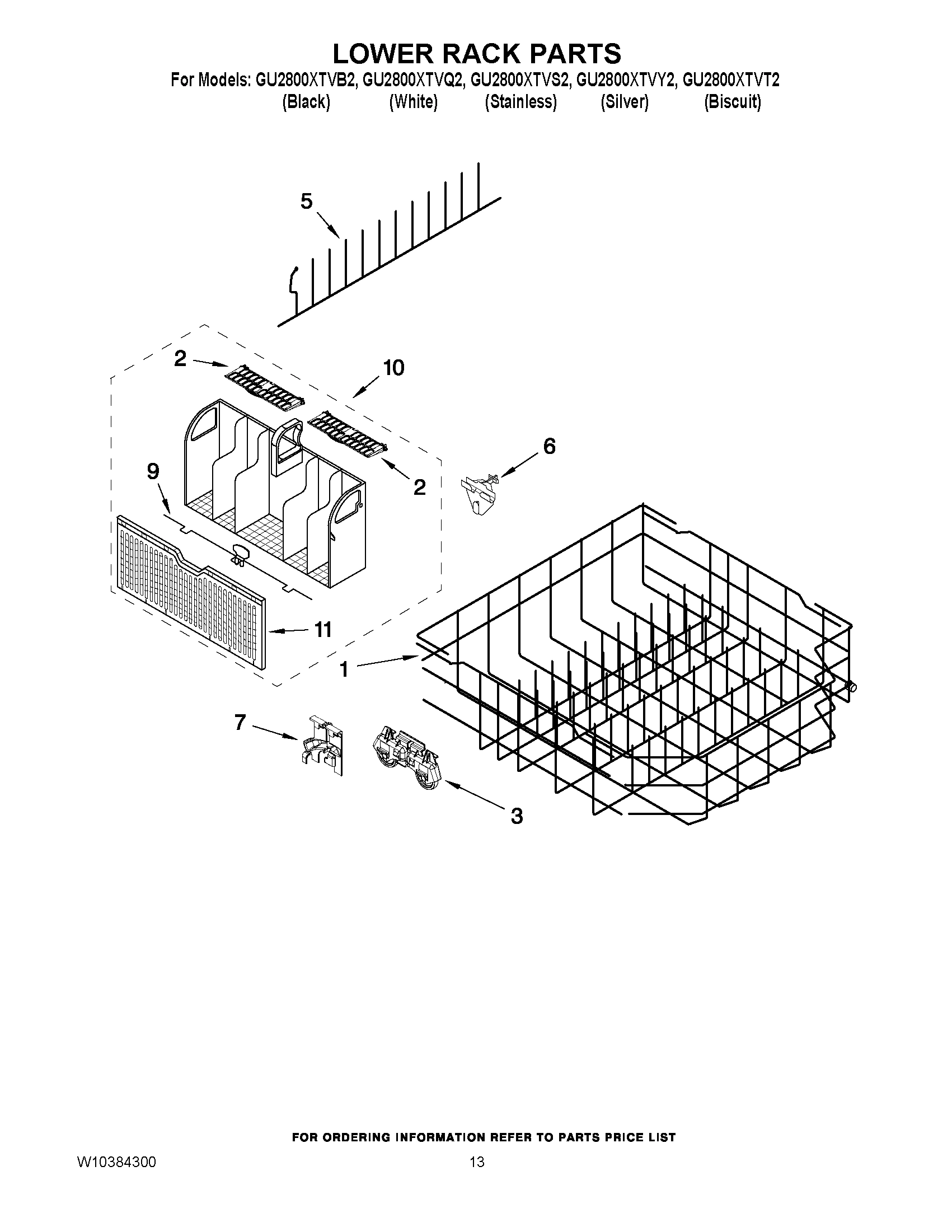 LOWER RACK PARTS

For Models: GU2800XTVB2, GU2800XTVQ2, GU2800XTVS2, GU2800XTVY2, GU2800XTVT2
(Black) (White) (Stainless) (Silver) (Biscuit)

5

2

10

6

9

2

11

1

7

3

FOR ORDERING INFORMATION REFER TO PARTS PRICE LIST

W10384300

13