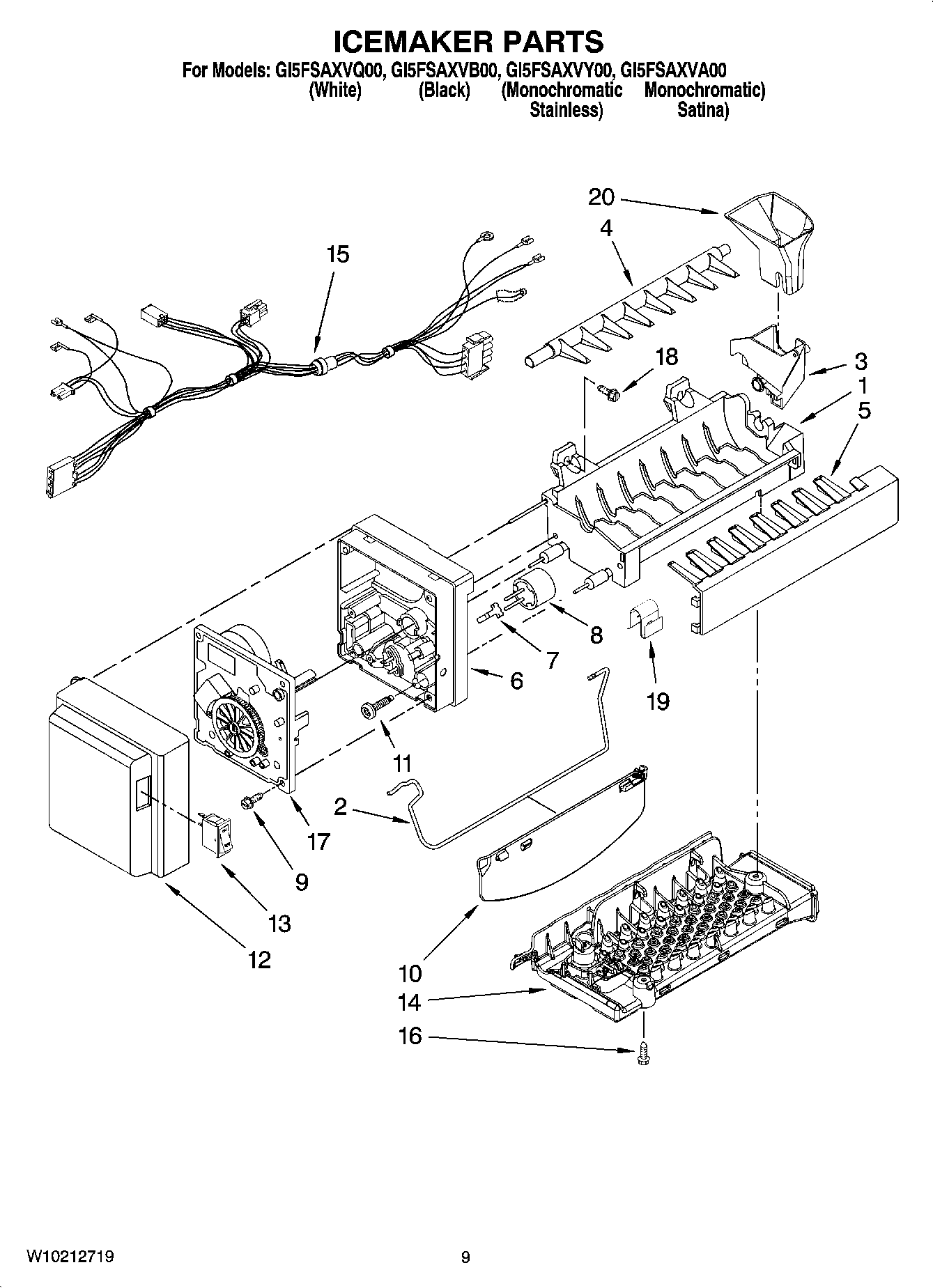 ICEMAKER PARTS

For Models: GI5FSAXVQ00, GI5FSAXVB00, GI5FSAXVY00, GI5FSAXVA00
(White) (Black) (Monochromatic Stainless) Monochromatic) Satina)

20
4
15
18
3
1
5
8
7
6
19
11
2
17
9
13
12
10
14
16

W10212719

9