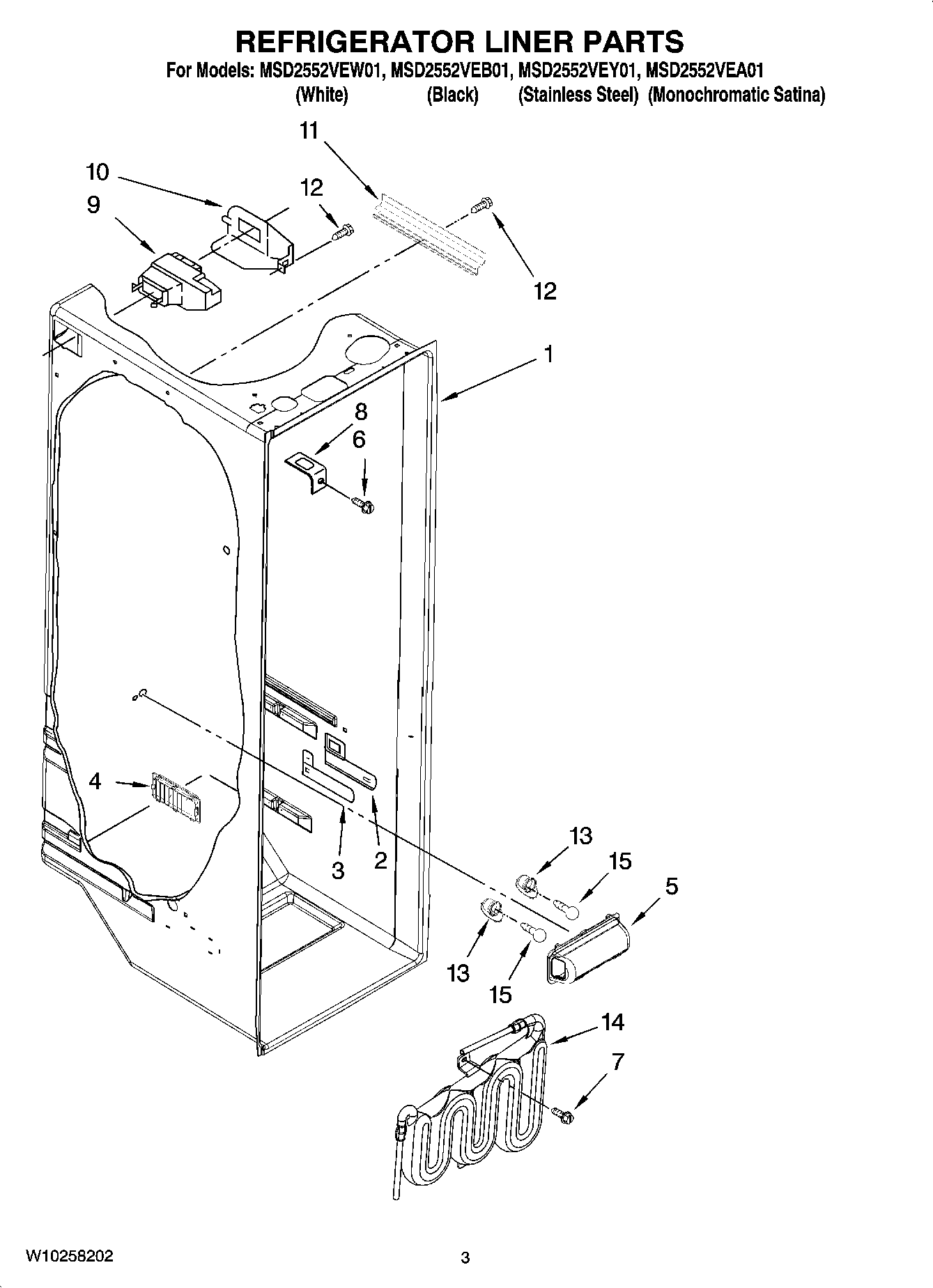 REFRIGERATOR LINER PARTS

For Models: MSD2552VEW01, MSD2552VEB01, MSD2552VEY01, MSD2552VEA01
(White) (Black) (Stainless Steel) (Monochromatic Satina)

11
10
12
9
12
1
8
6
4
3
2
13
15
5
13
15
14
7

W10258202
3