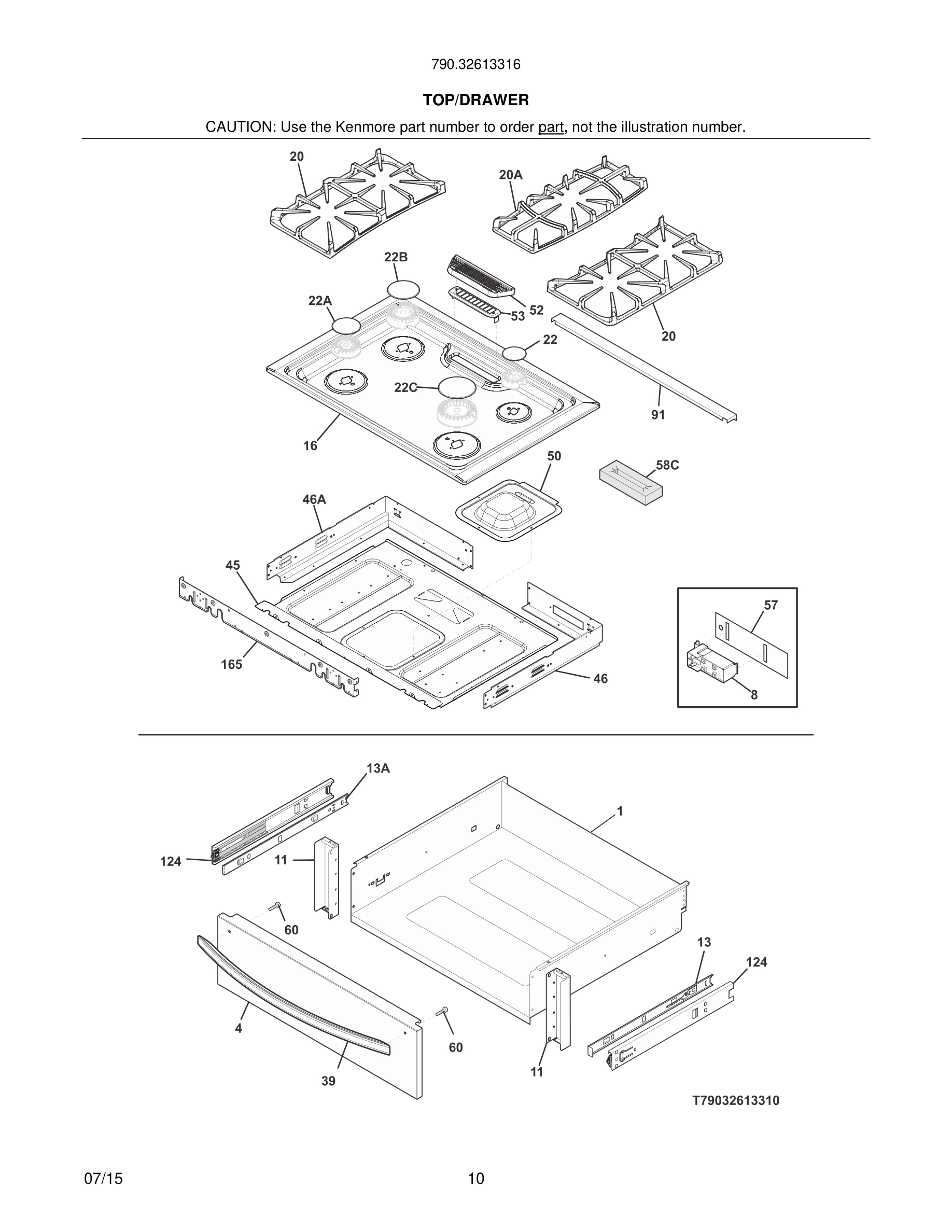 790.32613316

TOP/DRAWER

CAUTION: Use the Kenmore part number to order part, not the illustration number.

20
20A
22B
22A
52
53
22
20
22C
91
16
50
58C
46A
45
57
165
46
8

13A
1
124
11
60
13
124
4
60
39
11
T79032613310

07/15
10