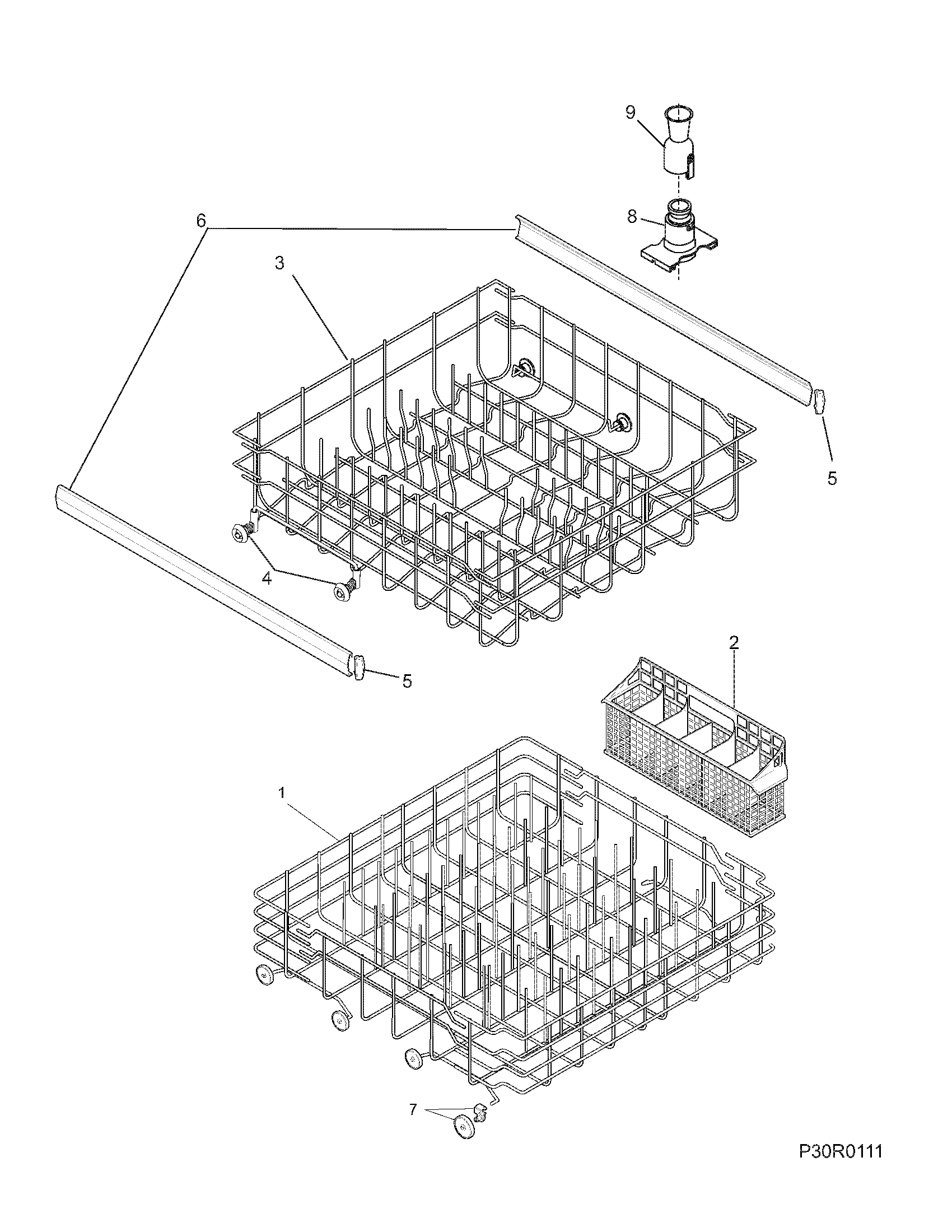 9
8
6
3
5
4
5
2
1
7
P30R0111