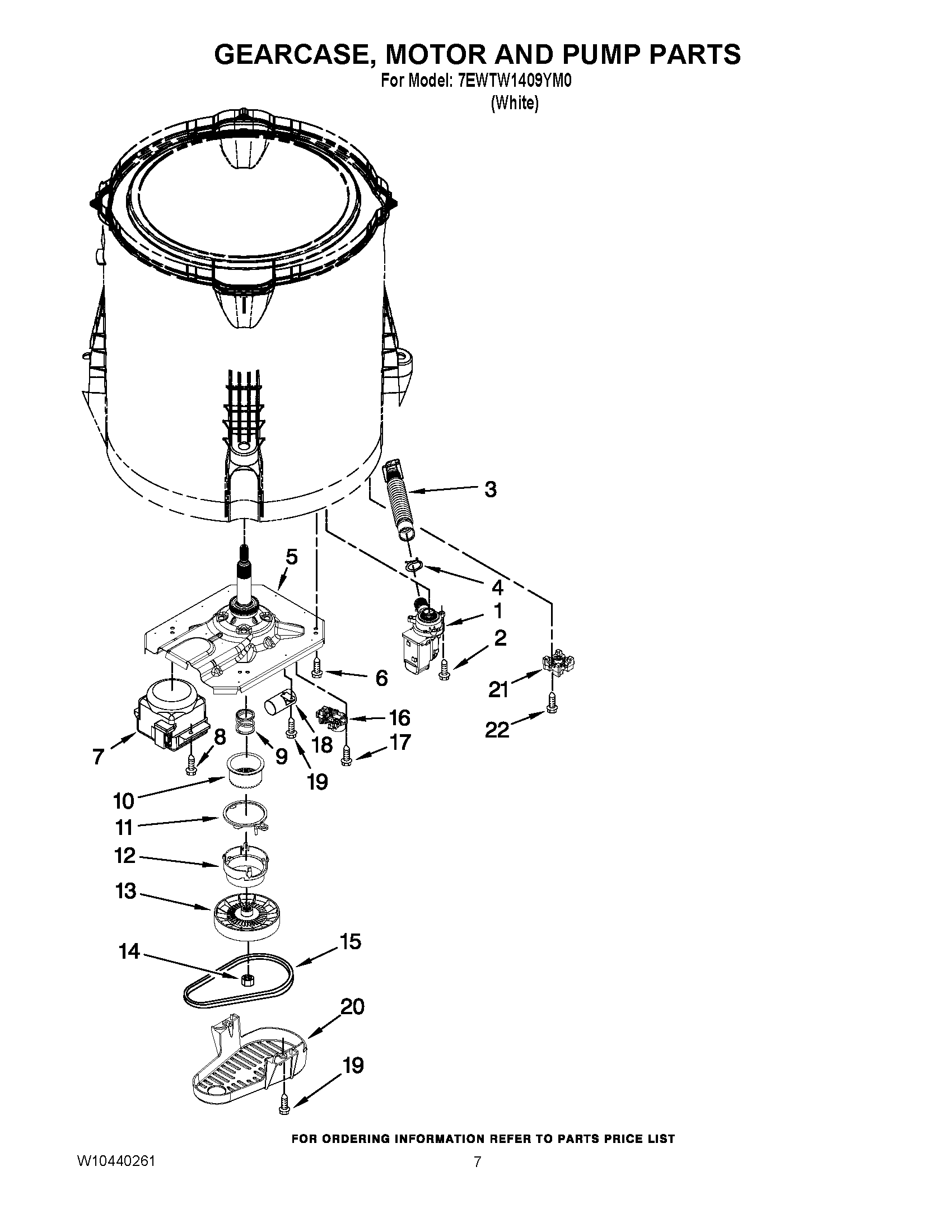 GEARCASE, MOTOR AND PUMP PARTS
For Model: 7EWTW1409YM0
(White)

3
5
4
1
2
6
21
22
16
17
18
19
7
8
9
10
11
12
13
14
15
20
19

FOR ORDERING INFORMATION REFER TO PARTS PRICE LIST

W10440261
7