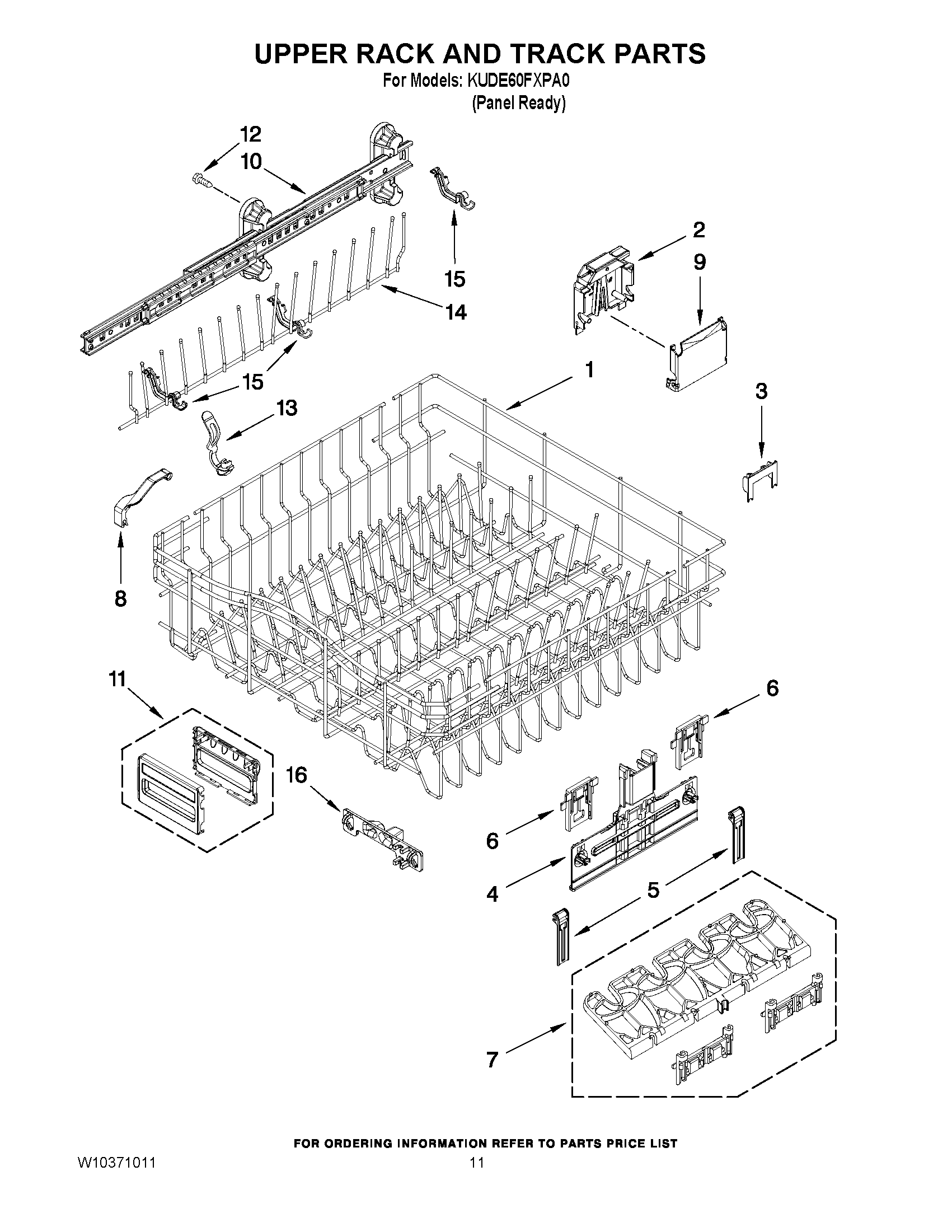 UPPER RACK AND TRACK PARTS
For Models: KUDE60FXPA0
(Panel Ready)

12
10
15
2
9
14
15
1
3
13
8
11
6
16
6
4
5
7

FOR ORDERING INFORMATION REFER TO PARTS PRICE LIST
W10371011
11