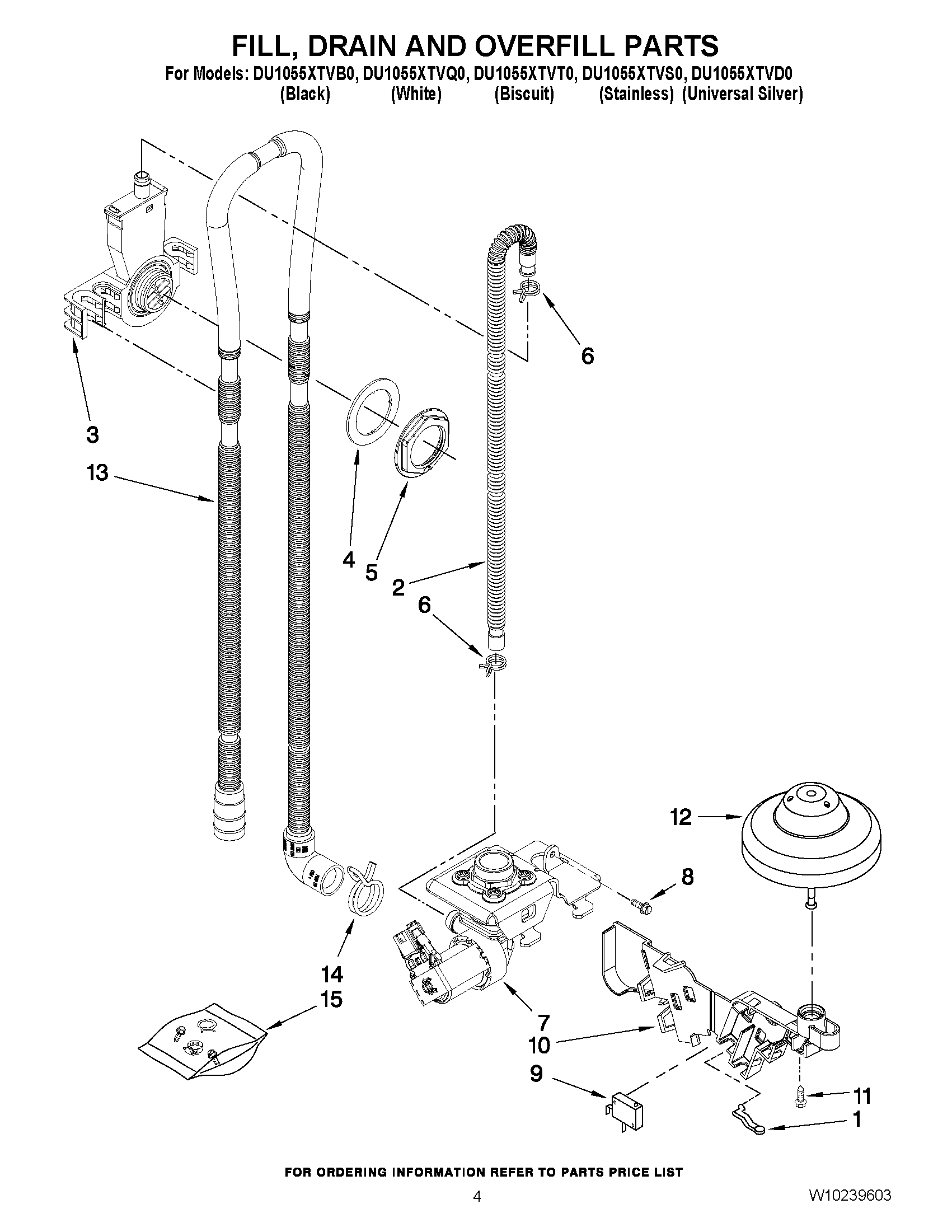 FILL, DRAIN AND OVERFILL PARTS

For Models: DU1055XTVB0, DU1055XTVQ0, DU1055XTVT0, DU1055XTVS0, DU1055XTVD0
(Black) (White) (Biscuit) (Stainless) (Universal Silver)

6
3
13
4
5
2
6
12
8
14
15
7
10
9
11
1

FOR ORDERING INFORMATION REFER TO PARTS PRICE LIST

4

W10239603