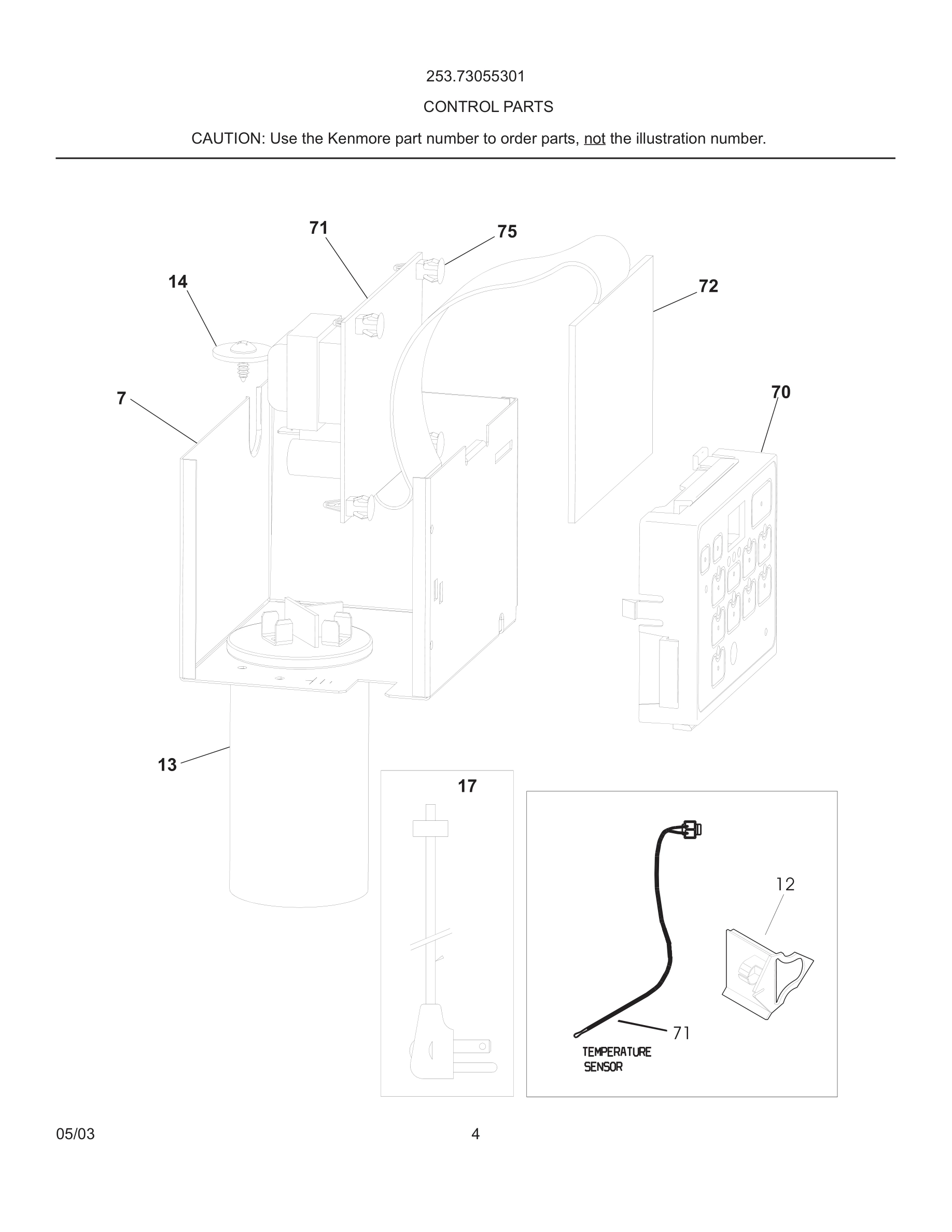 253.73055301

CONTROL PARTS

CAUTION: Use the Kenmore part number to order parts, not the illustration number.

71

75

14

72

7

70

13

17

12

71

TEMPERATURE SENSOR

05/03

4