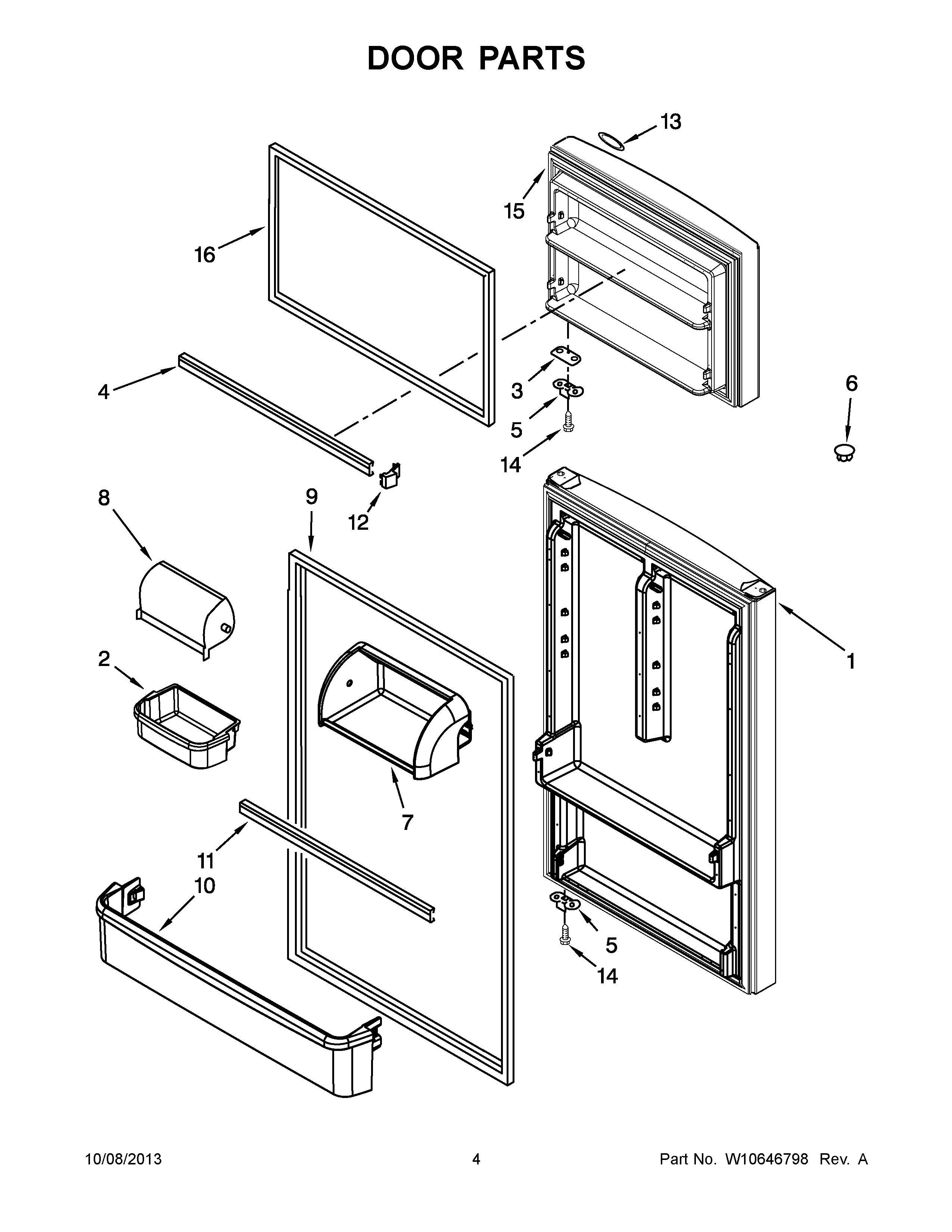 DOOR PARTS

13
15
16
4
3
5
14
6
8
9
12
2
1
7
11
10
5
14

10/08/2013
4
Part No. W10646798 Rev. A