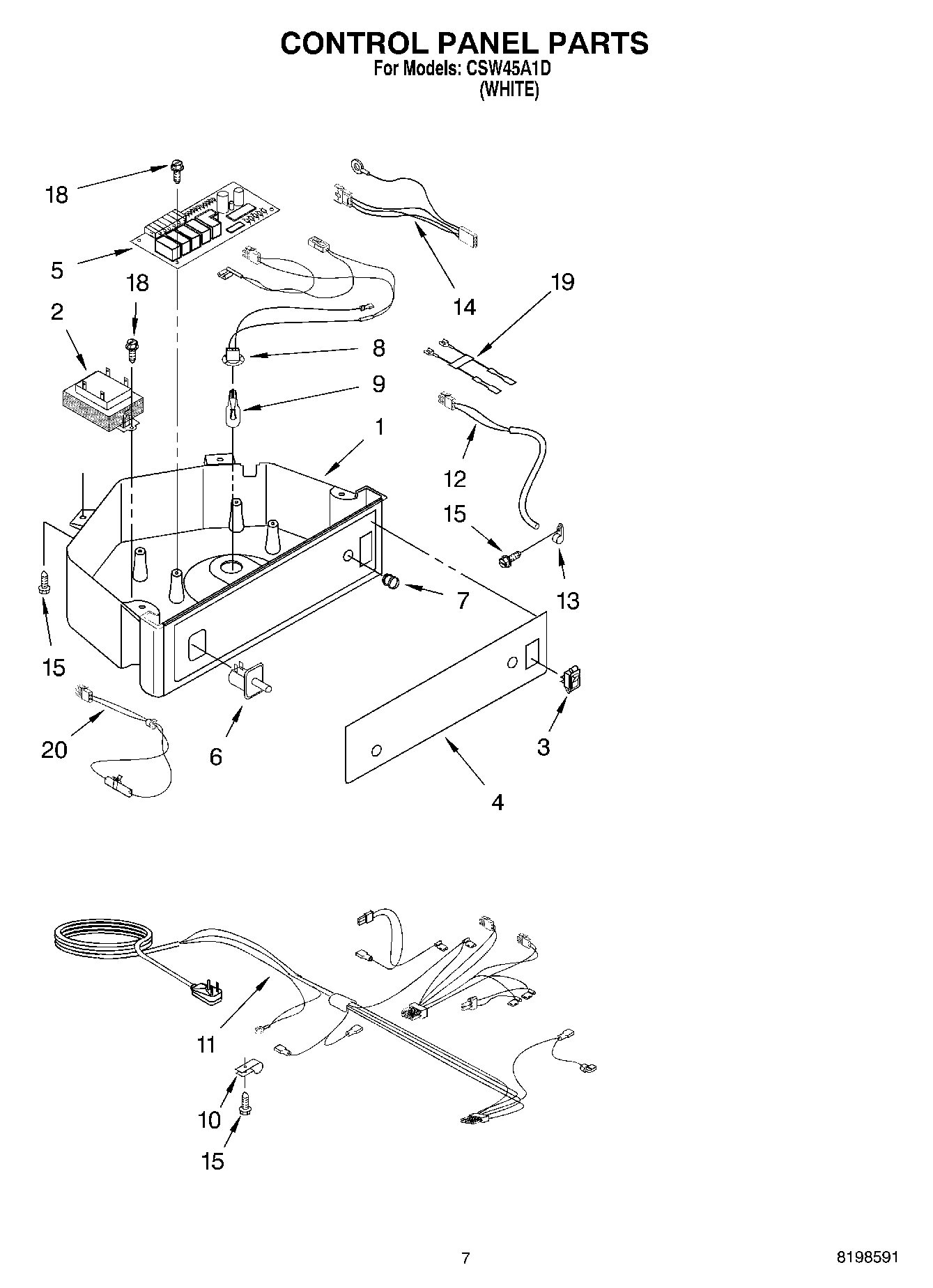 CONTROL PANEL PARTS
For Models: CSW45A1D
(WHITE)

18
5
18
2
14
19
8
9
1
12
15
7
13
15
20
6
3
4
11
10
15

7

8198591