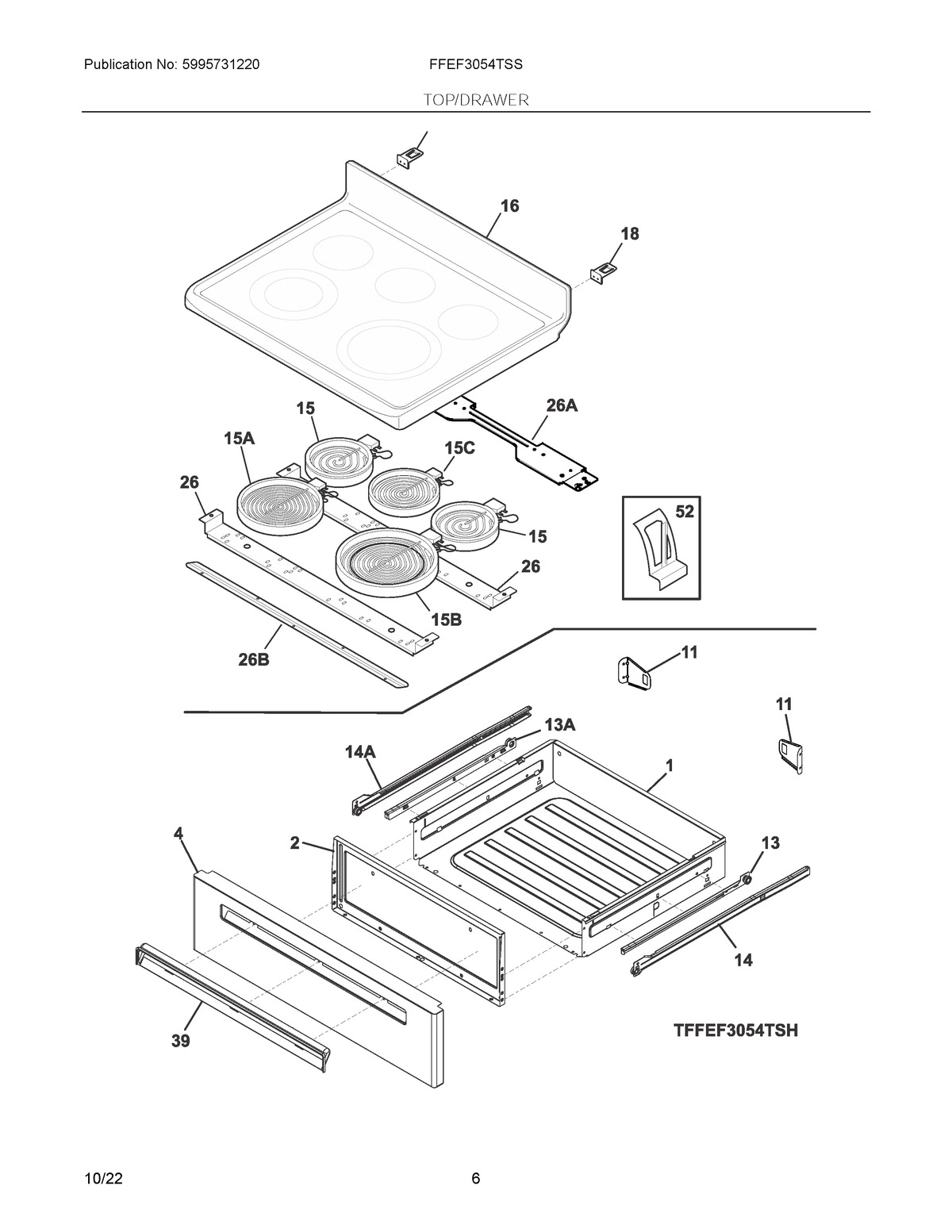 Publication No: 5995731220

FFEF3054TSS

TOP/DRAWER

16

18

15

26A

15A

15C

26

52

15

26

15B

26B

11

11

13A

14A

1

4

2

13

14

39

TFFEF3054TSH

10/22

6