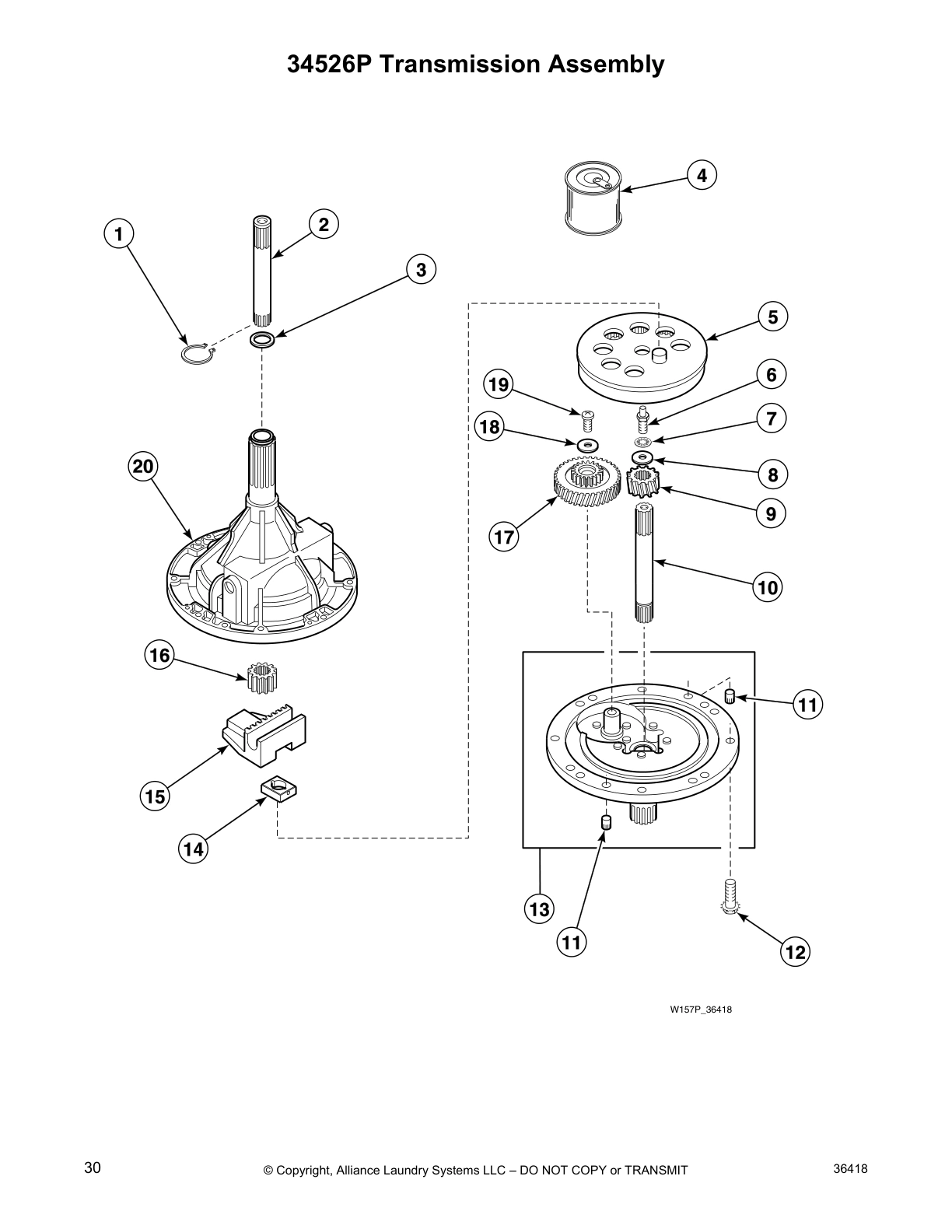 34526P Transmission Assembly

4

1

2

3

5

19

6

18

7

20

8

9

17

10

16

11

15

14

13

11

12

W157P_36418

30

© Copyright, Alliance Laundry Systems LLC – DO NOT COPY or TRANSMIT

36418