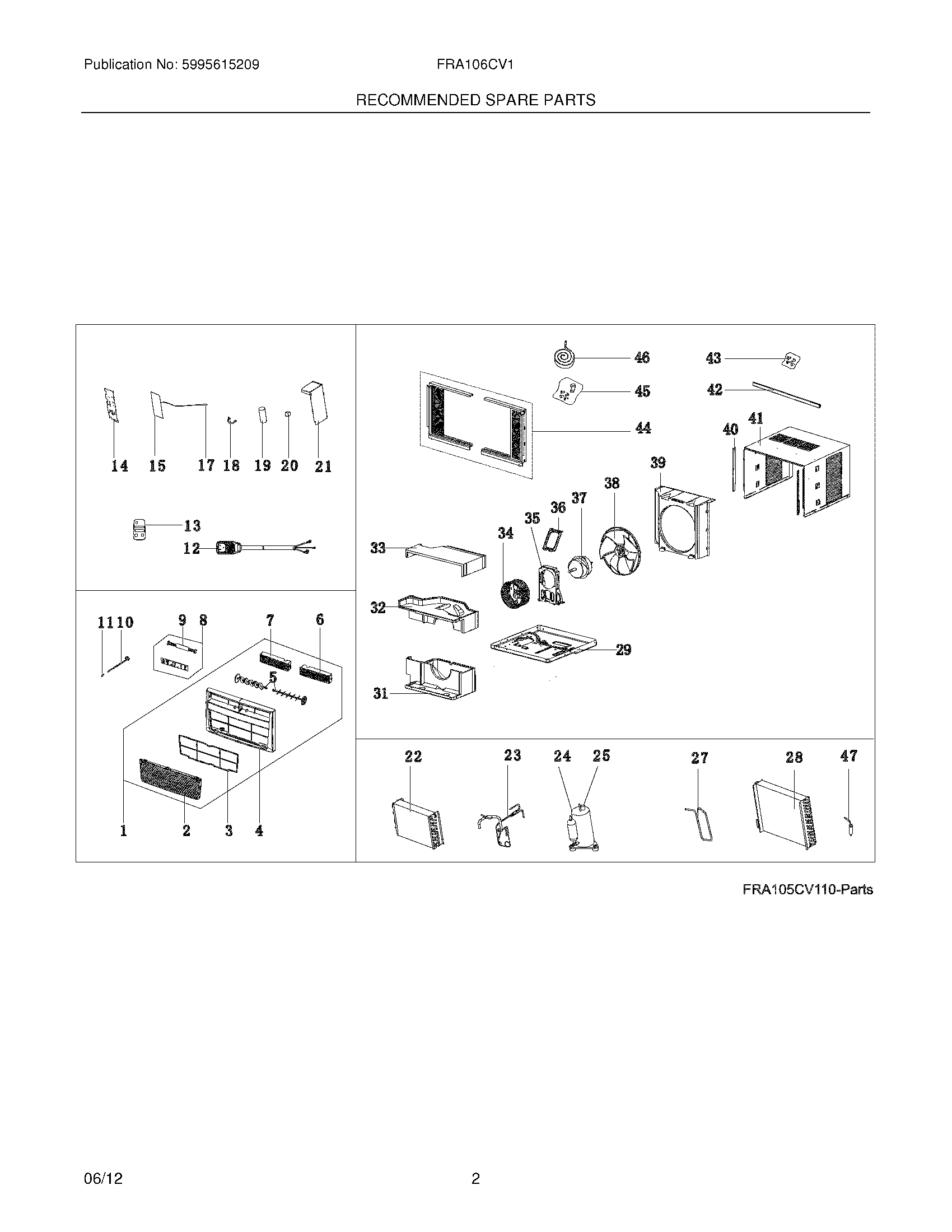 Publication No: 5995615209

FRA106CV1

RECOMMENDED SPARE PARTS

14 15 17 18 19 20 21

13
12

11 10 9 8 7 6

5

1 2 3 4

46
43
45
42
44
40 41
39
38
36 37
35
34
33
32
29
31

22 23 24 25 27 28 47

FRA105CV110-Parts

06/12

2