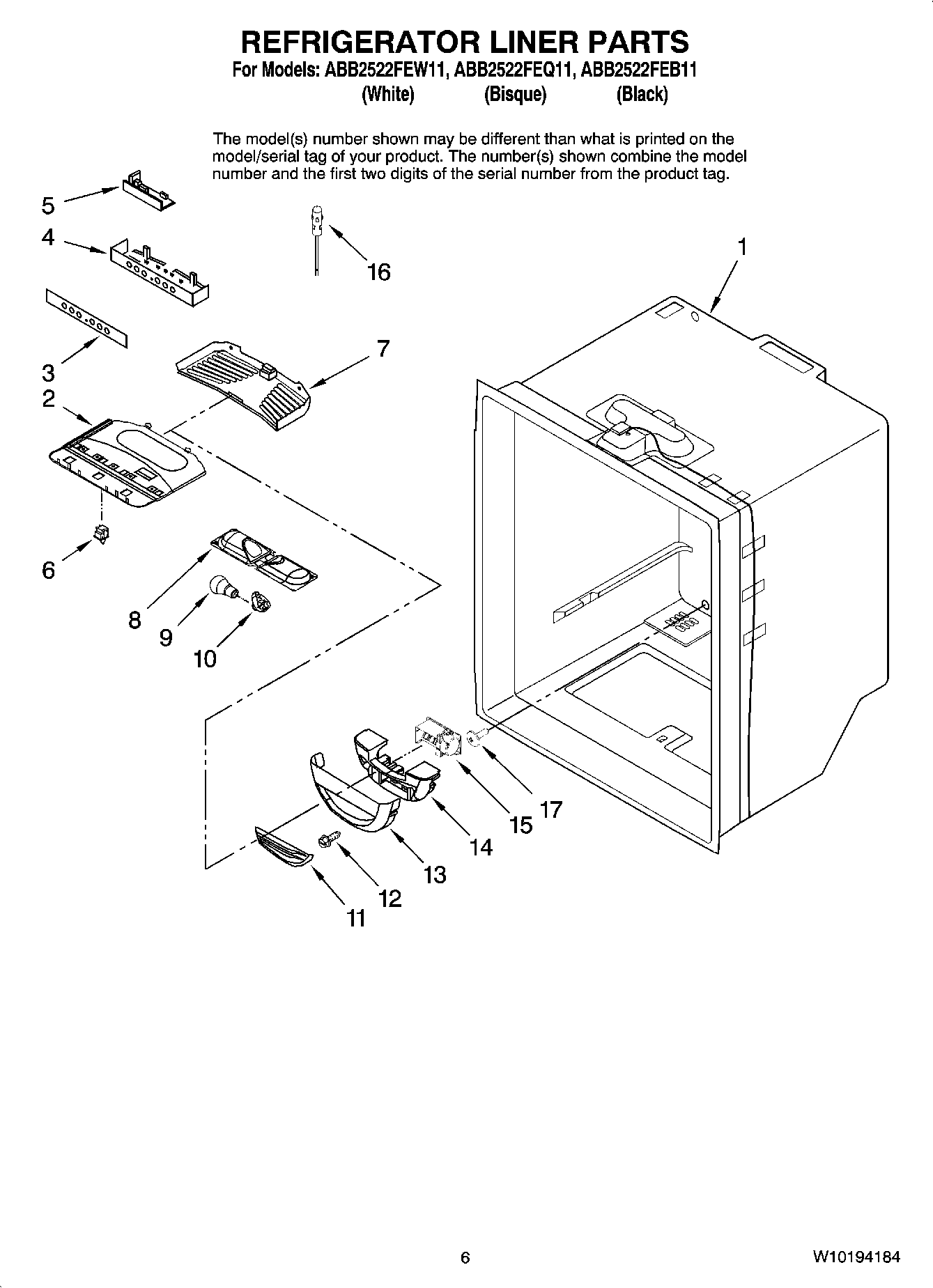 REFRIGERATOR LINER PARTS

For Models: ABB2522FEW11, ABB2522FEQ11, ABB2522FEB11
(White) (Bisque) (Black)

The model(s) number shown may be different than what is printed on the model/serial tag of your product. The number(s) shown combine the model number and the first two digits of the serial number from the product tag.

5
4
16
1
3
7
2
6
8
9
10
17
15
14
13
12
11

6

W10194184