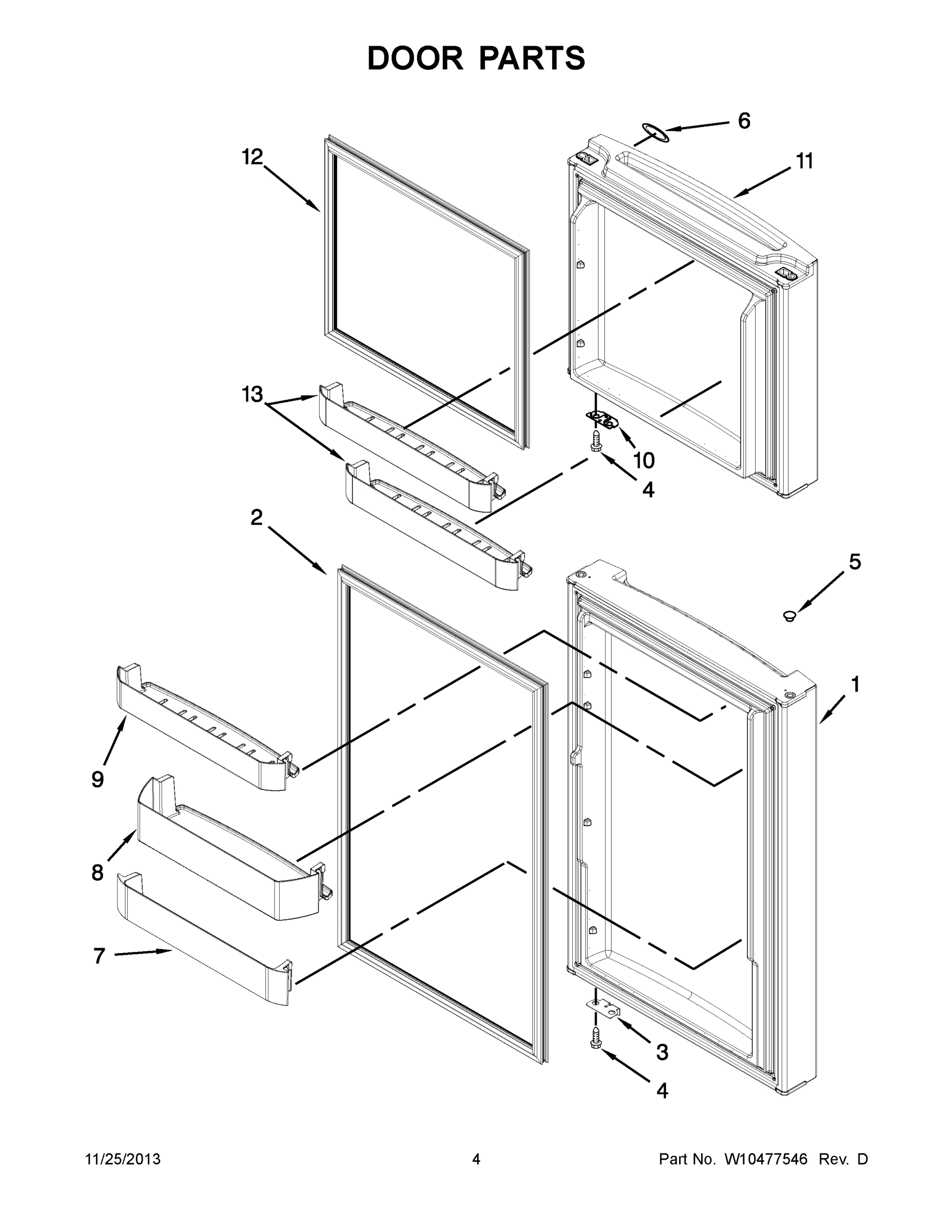 DOOR PARTS

6
12
11
13
10
4
2
5
1
9
8
7
3
4

11/25/2013
4
Part No. W10477546 Rev. D