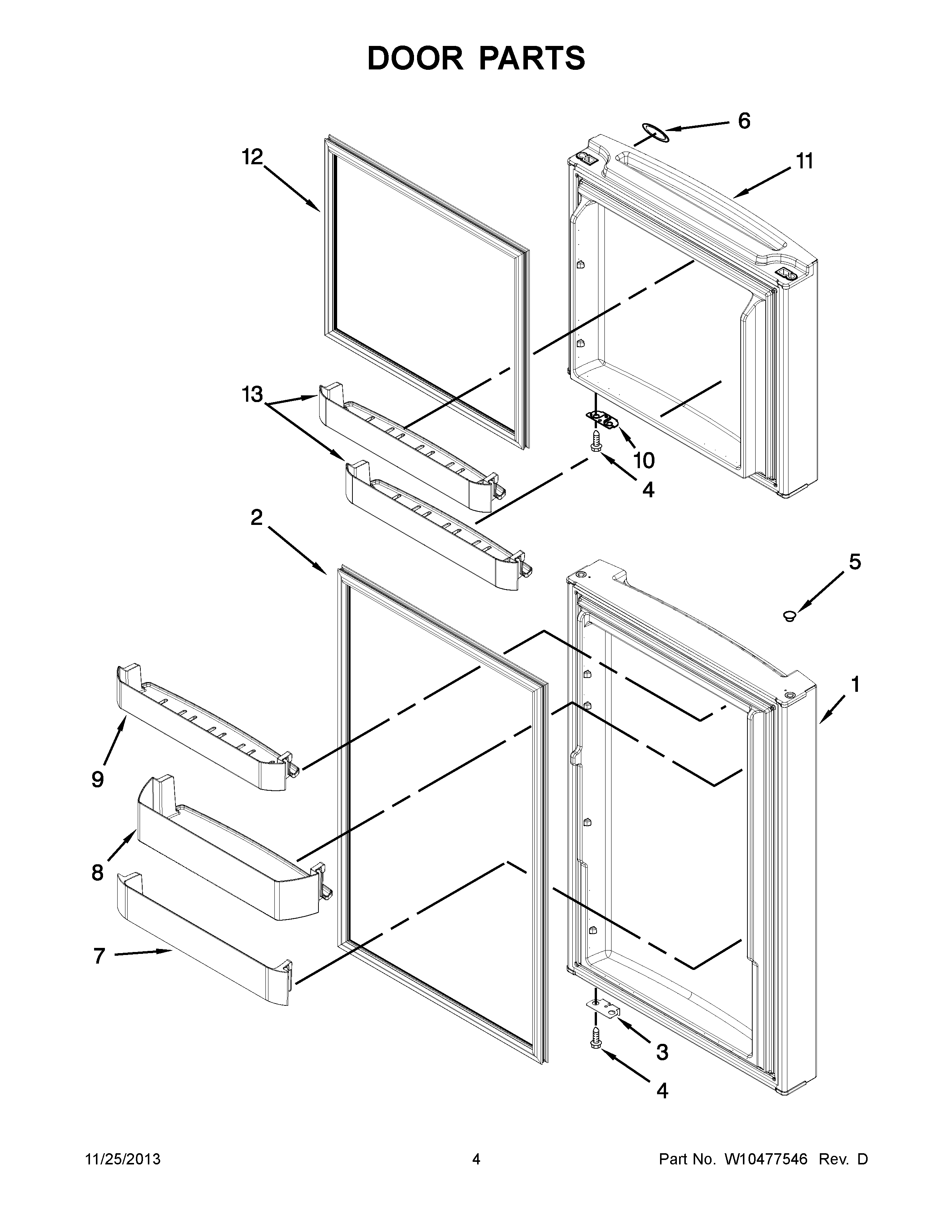 DOOR PARTS

6
12
11
13
10
4
2
5
1
9
8
7
3
4

11/25/2013 4 Part No. W10477546 Rev. D