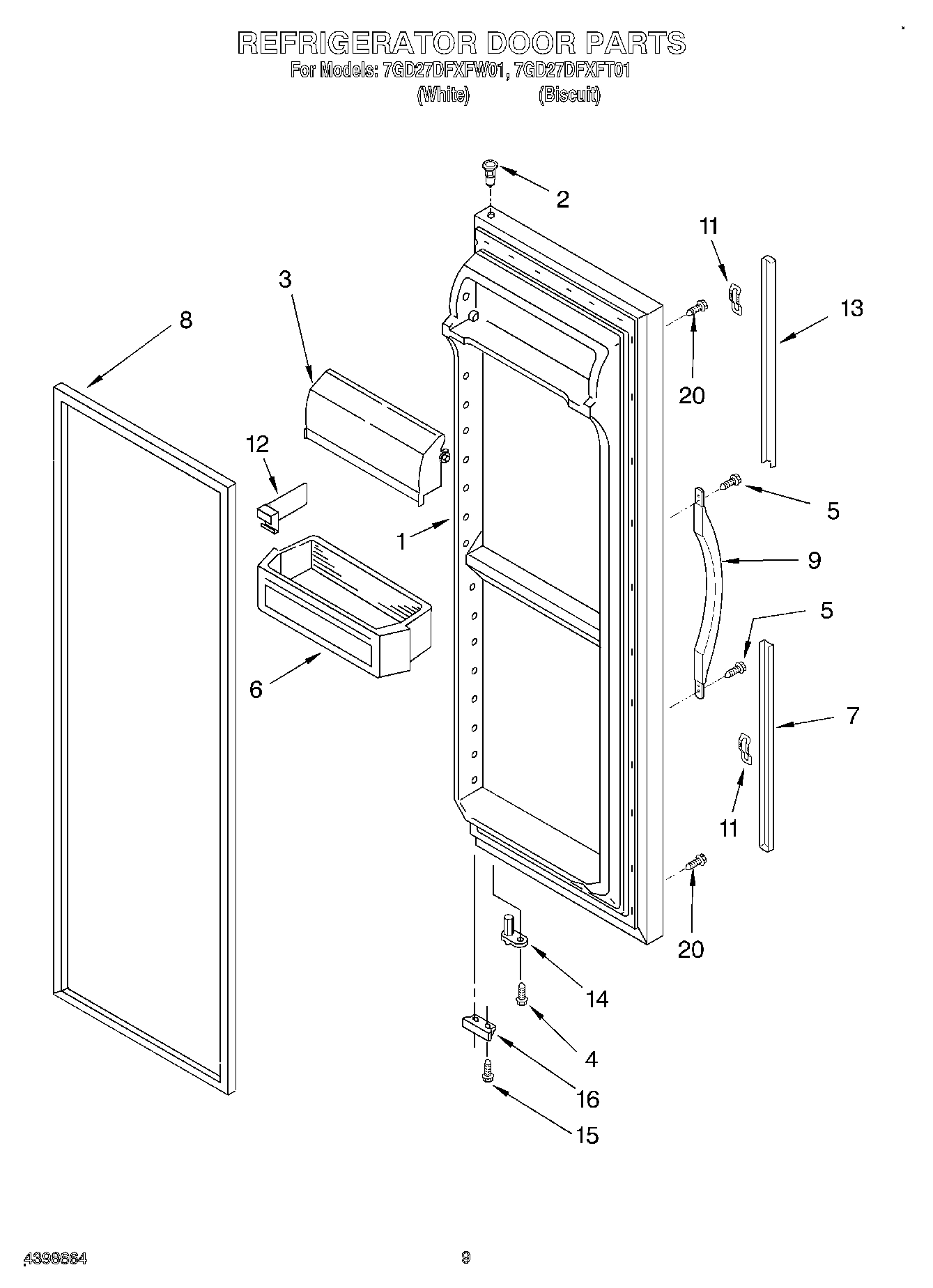 REFRIGERATOR DOOR PARTS
For Models: 7GD27DFXFW01, 7GD27DFXFT01
(White) (Biscuit)

2
11
3
13
8
20
12
5
1
9
5
6
7
11
20
14
4
16
15

4398664
9