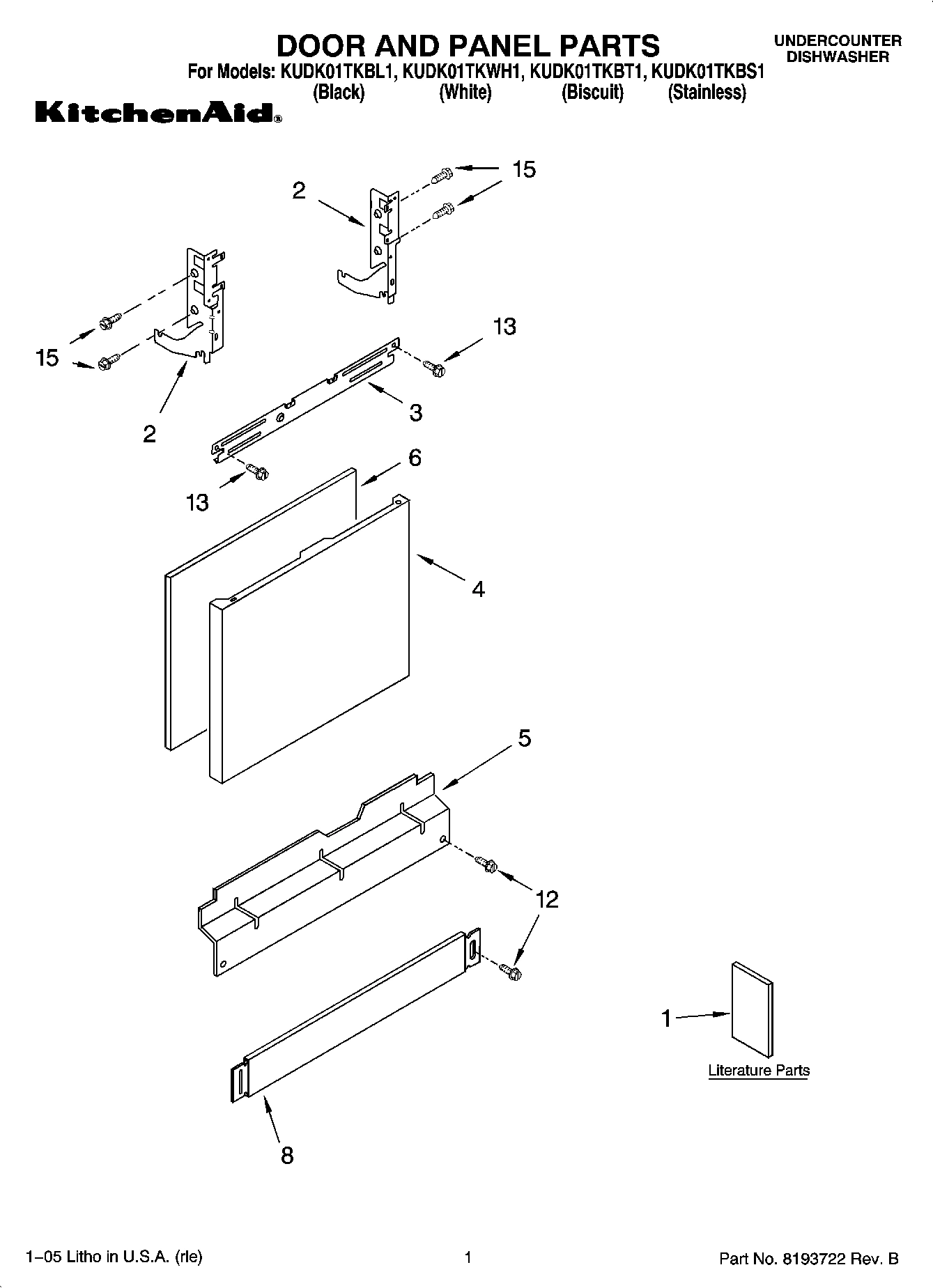 DOOR AND PANEL PARTS

UNDERCOUNTER DISHWASHER

For Models: KUDK01TKBL1, KUDK01TKWH1, KUDK01TKBT1, KUDK01TKBS1
(Black) (White) (Biscuit) (Stainless)

KitchenAid®

15
2
15
2
13
3
13
6
4
5
12
1
Literature Parts
8

1–05 Litho in U.S.A. (rle)

1

Part No. 8193722 Rev. B