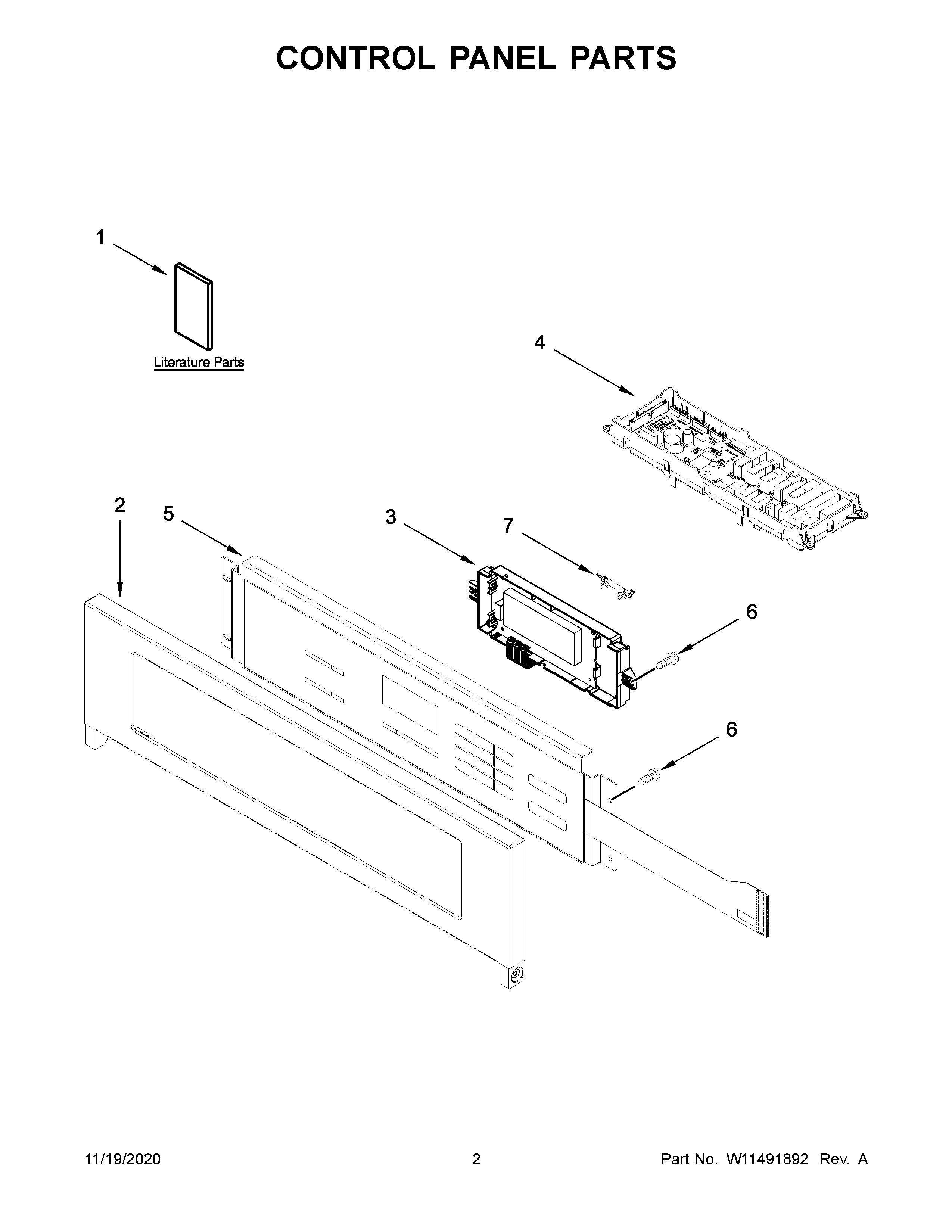 CONTROL PANEL PARTS

1

Literature Parts

4

2

5

3

7

6

6

11/19/2020

2

Part No. W11491892 Rev. A