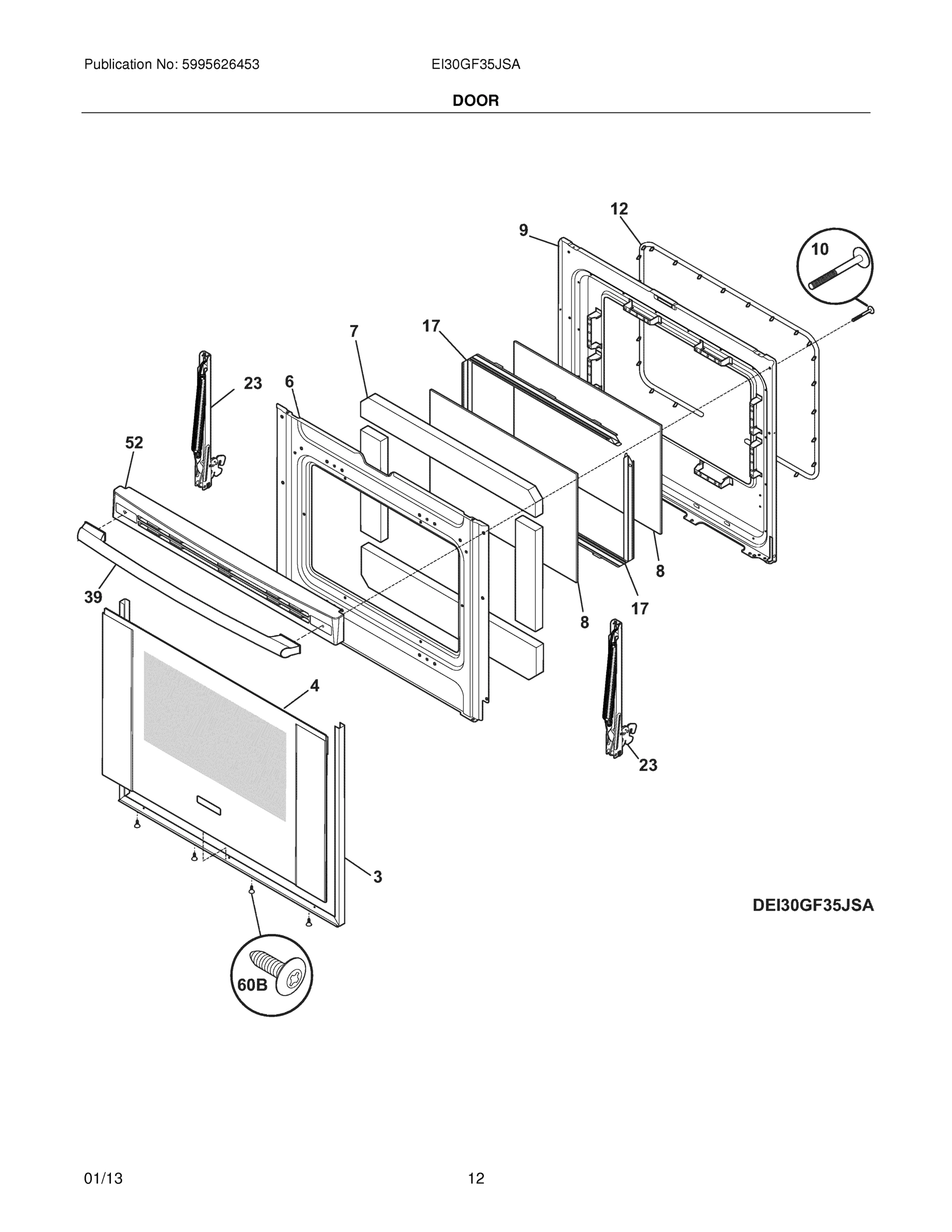 Publication No: 5995626453 EI30GF35JSA

DOOR

12
9
10
7
17
23
6
52
39
8
8
17
4
23
3
60B

DEI30GF35JSA

01/13 12