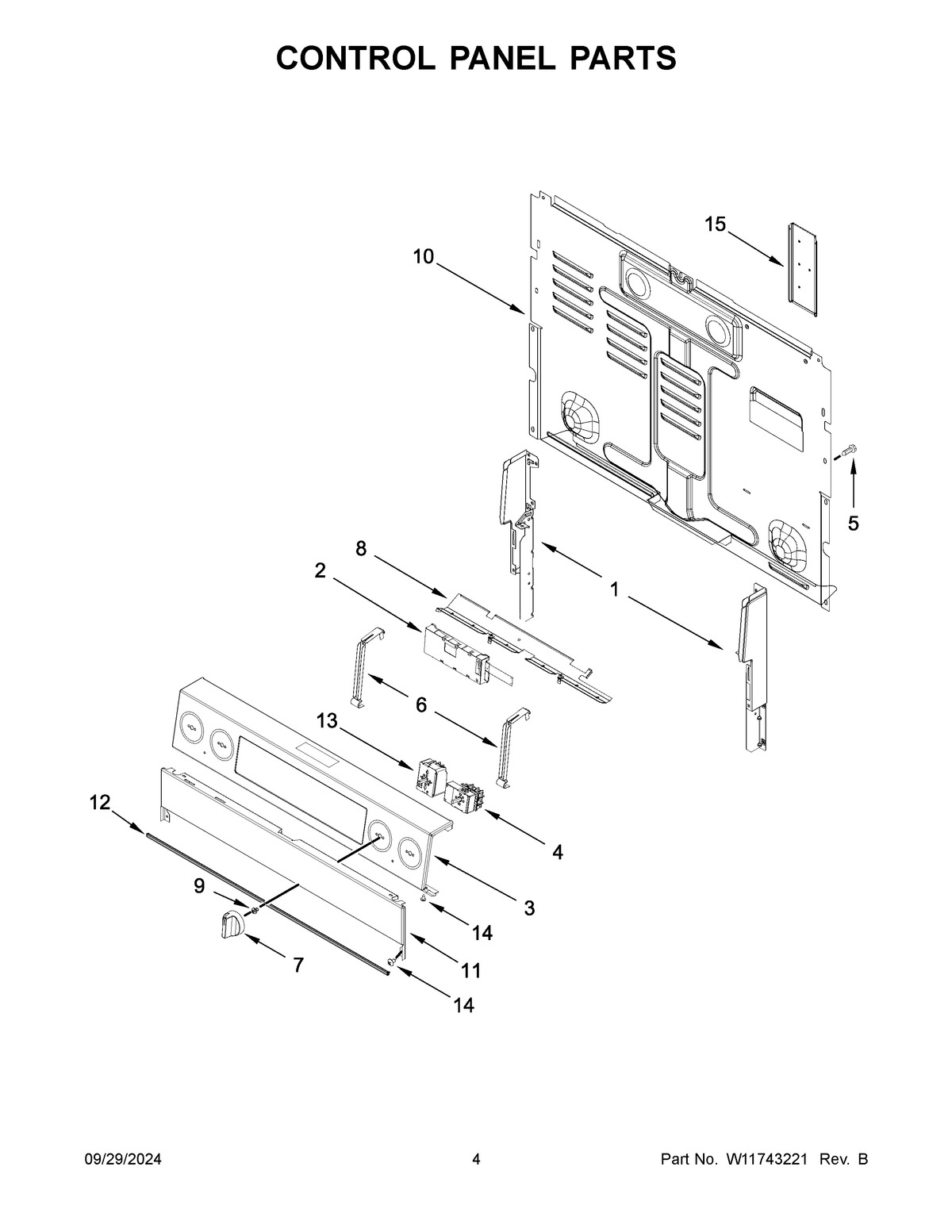 CONTROL PANEL PARTS

15

10

5

8

2

1

6

13

12

4

9

3

14

7

11

14

09/29/2024

4

Part No. W11743221 Rev. B