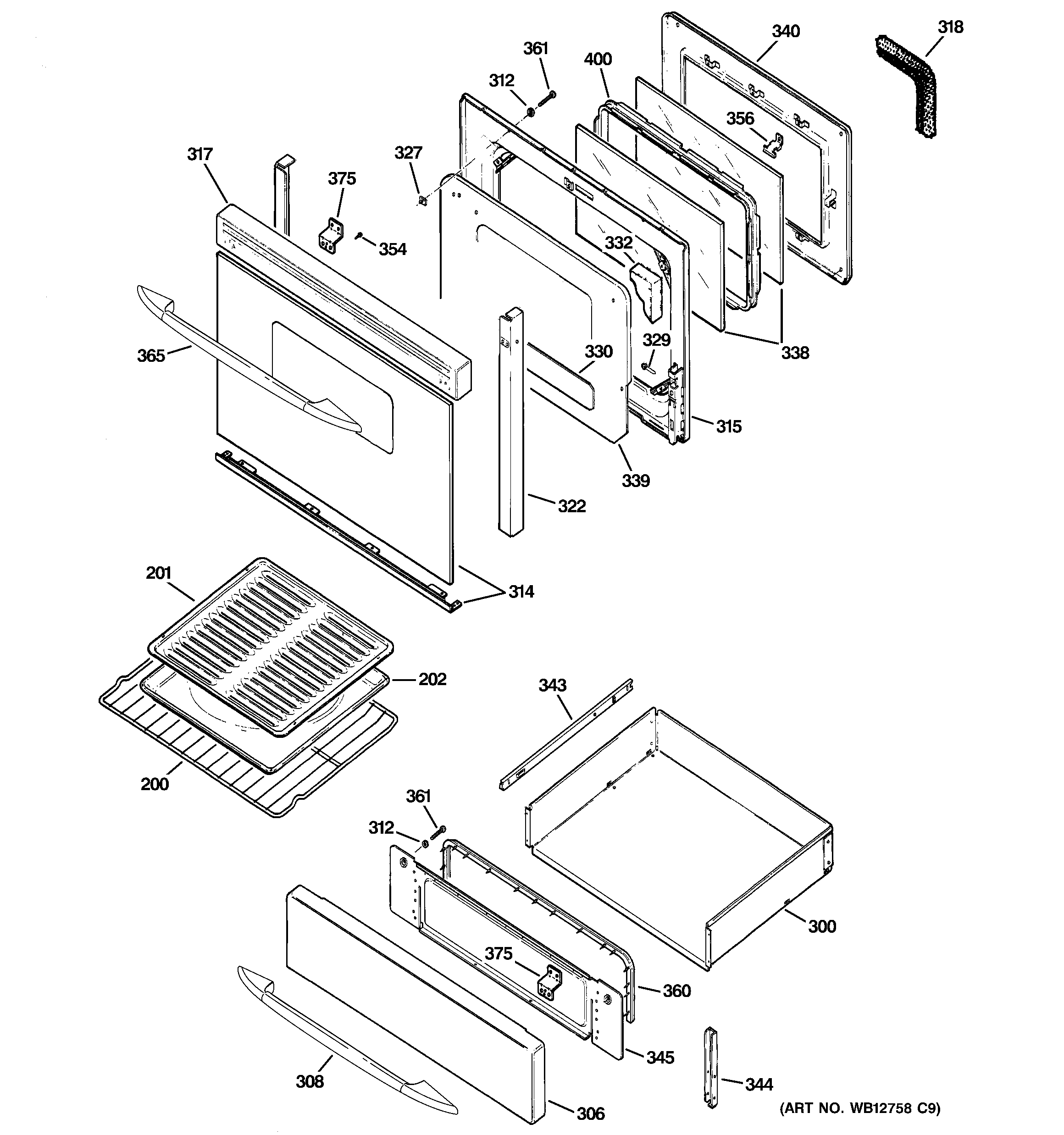 340
318
361
400
312
356
317
327
375
354
332
365
330
329
338
315
339
322
201
314
202
343
200
361
312
300
375
360
345
308
344
306
(ART NO. WB12758 C9)