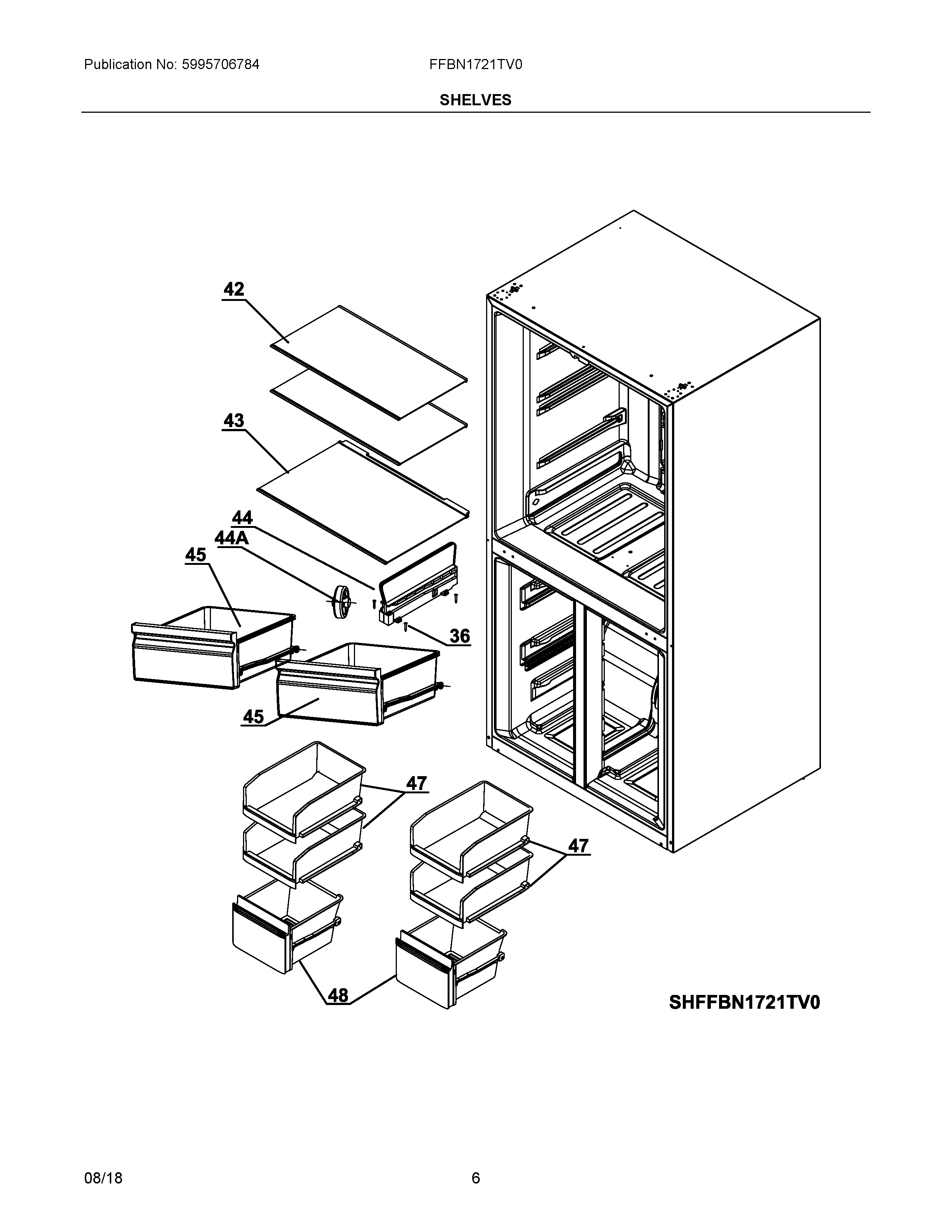 Publication No: 5995706784

FFBN1721TV0

SHELVES

42

43

44

44A

45

36

45

47

47

48

SHFFBN1721TV0

08/18

6