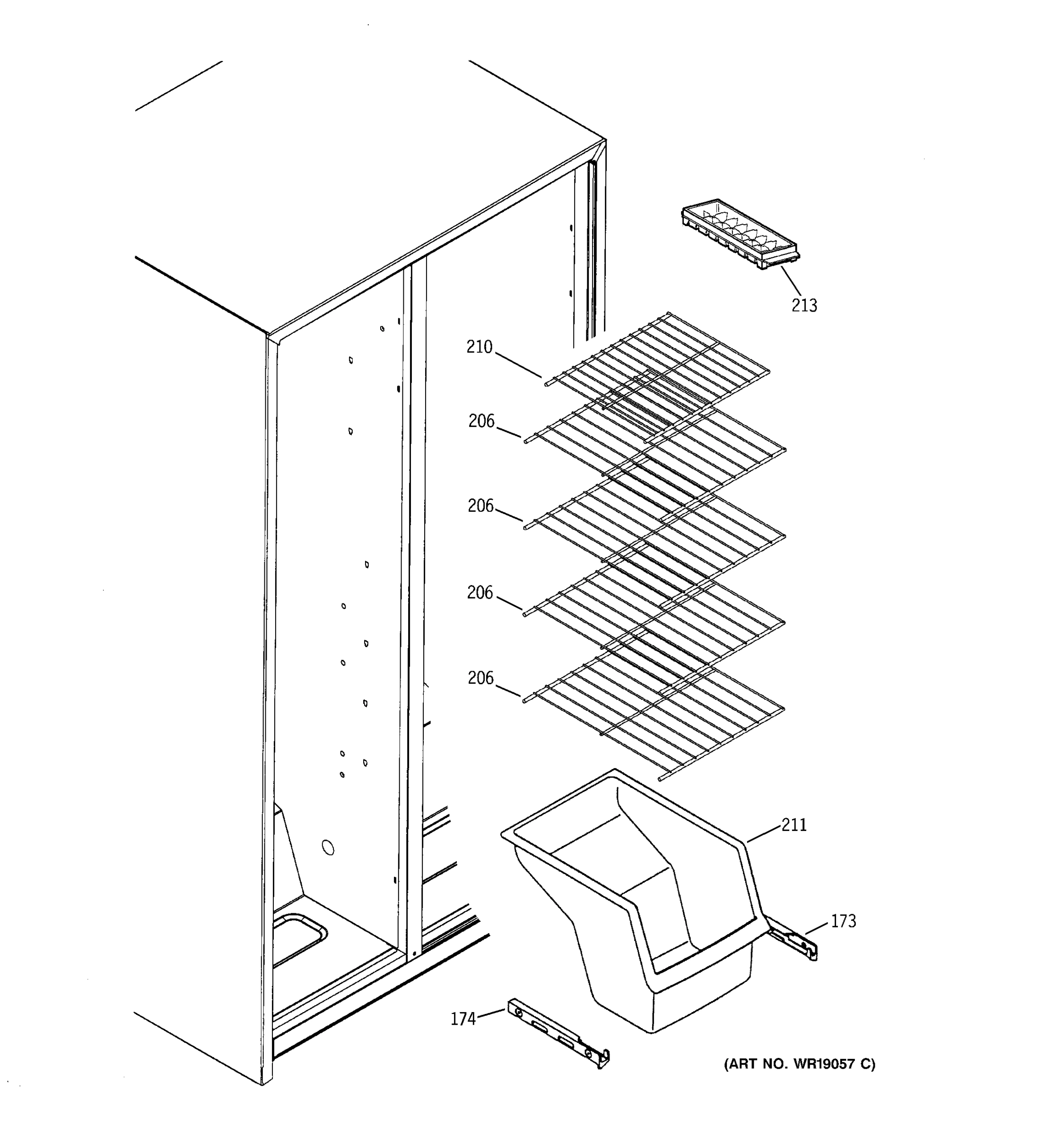 213

210

206

206

206

206

211

173

174

(ART NO. WR19057 C)