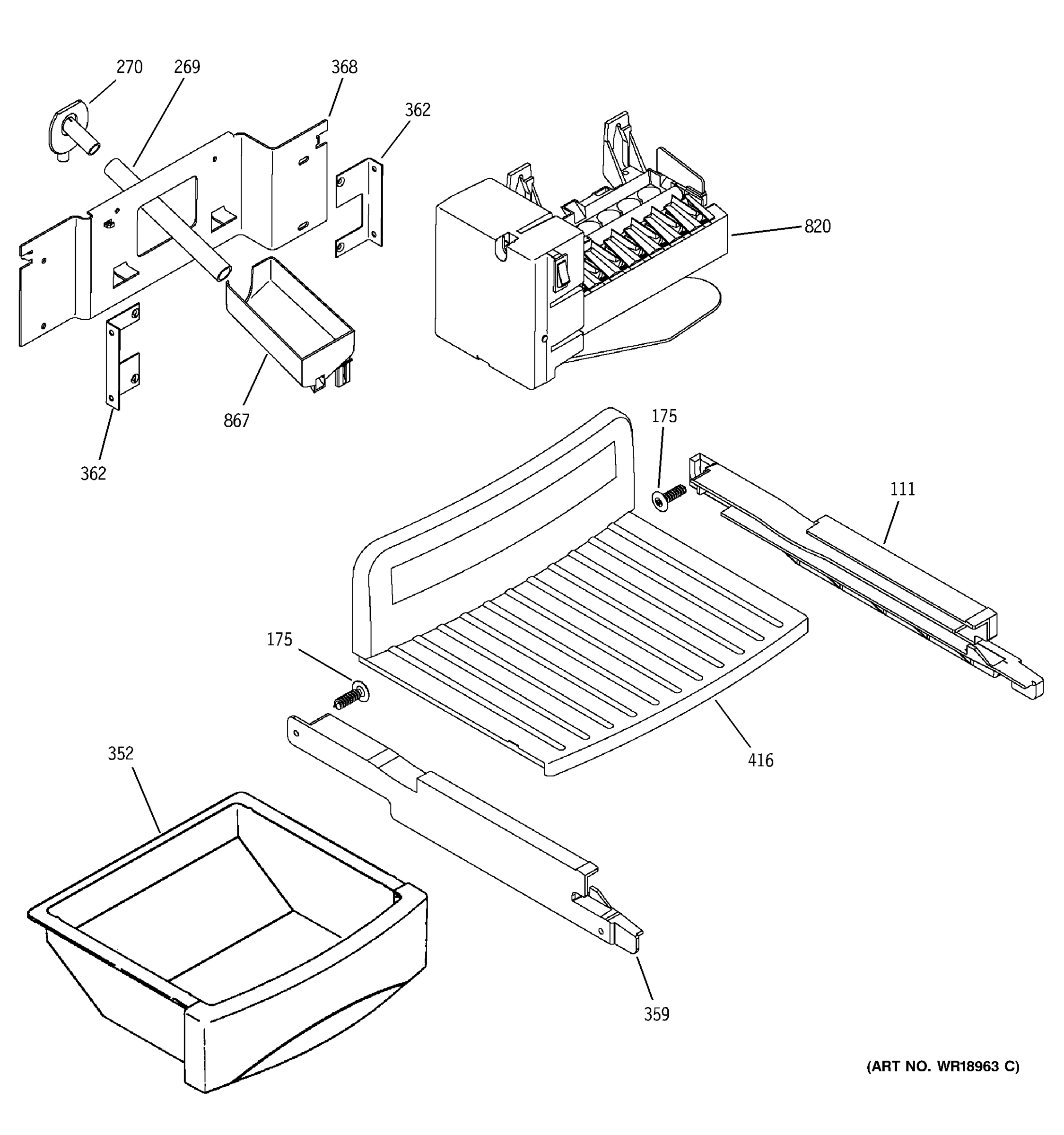 270
269
368
362
820
867
362
175
111
175
416
352
359
(ART NO. WR18963 C)