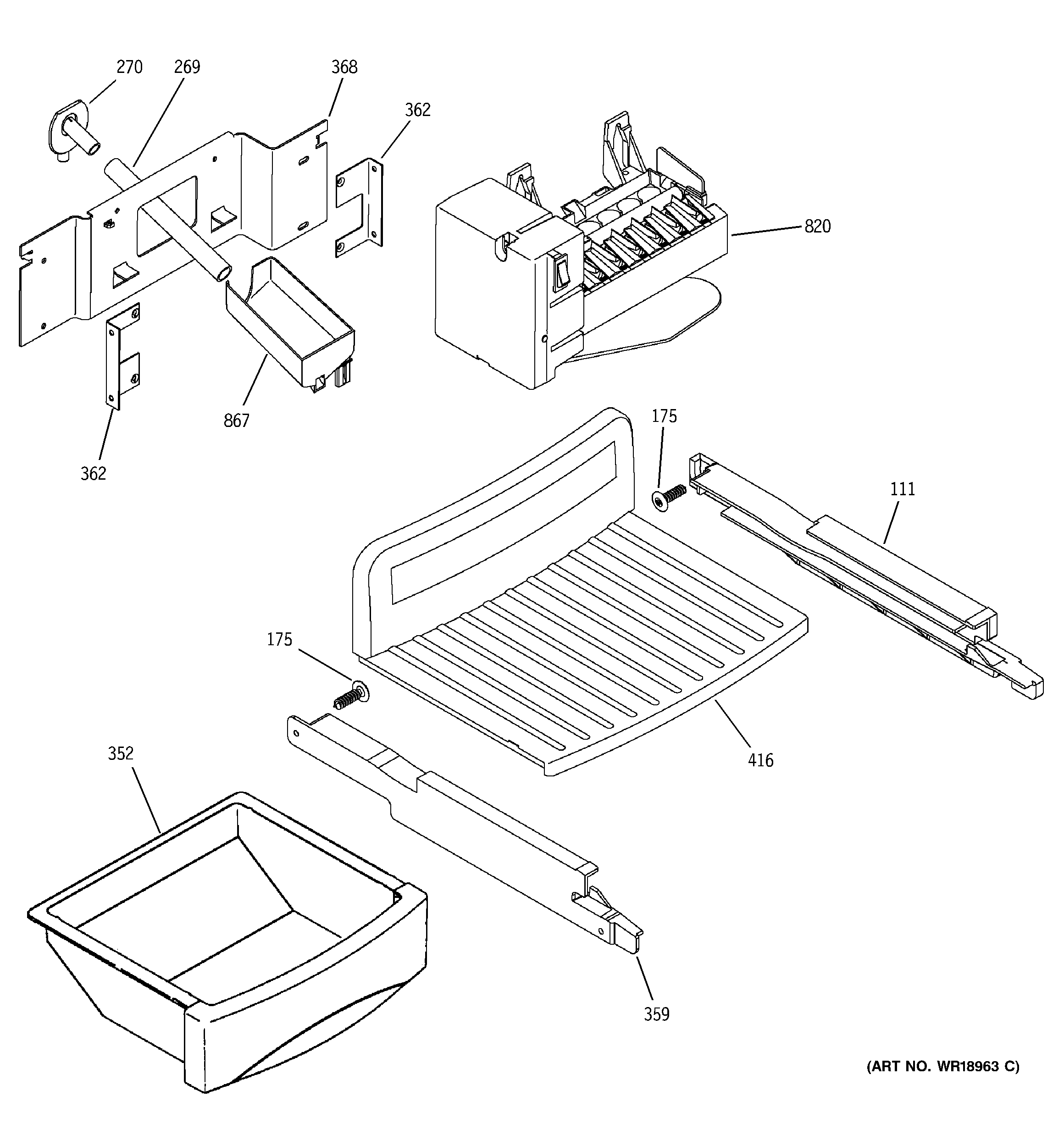 270
269
368
362
820
867
362
175
111
175
416
352
359
(ART NO. WR18963 C)