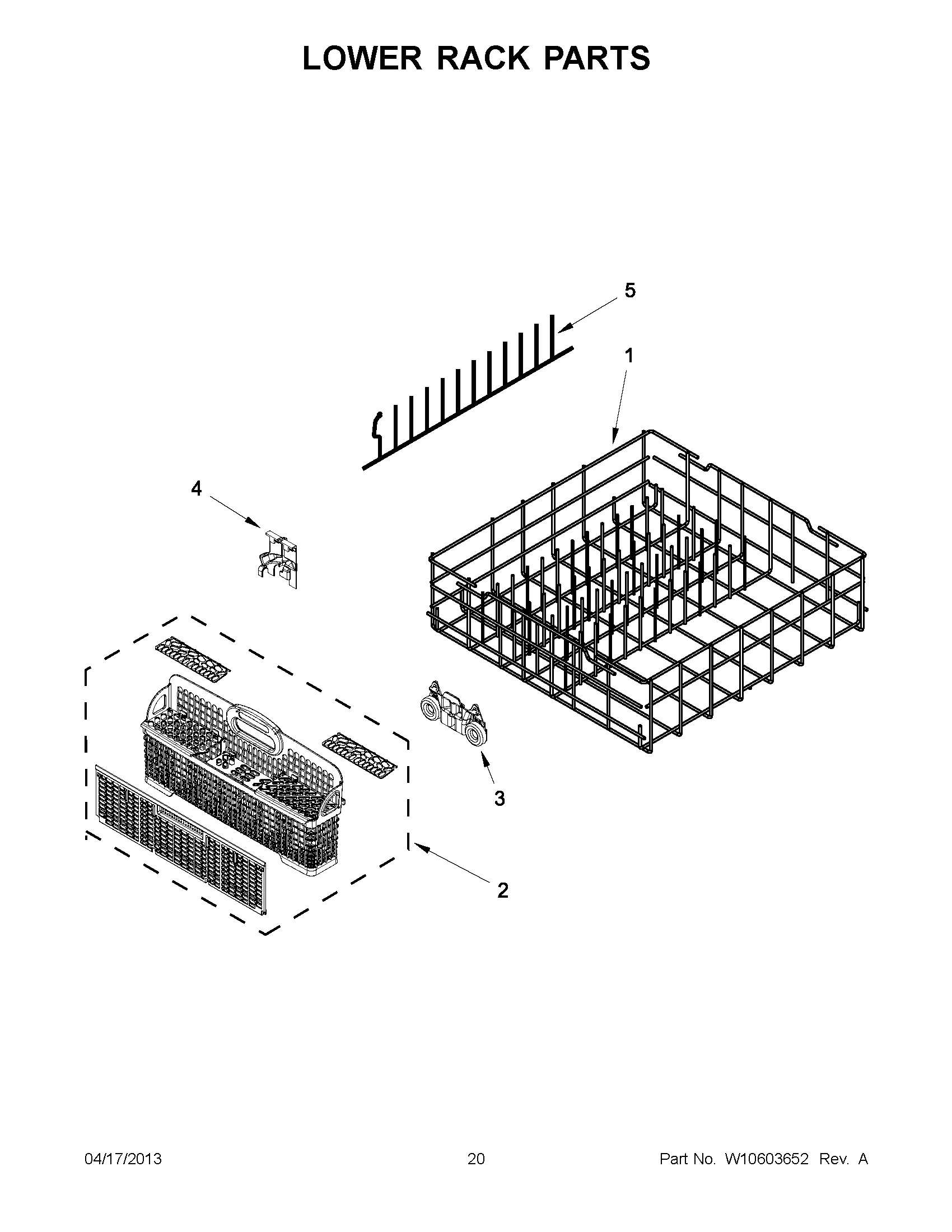 LOWER RACK PARTS

5

1

4

3

2

04/17/2013 20 Part No. W10603652 Rev. A