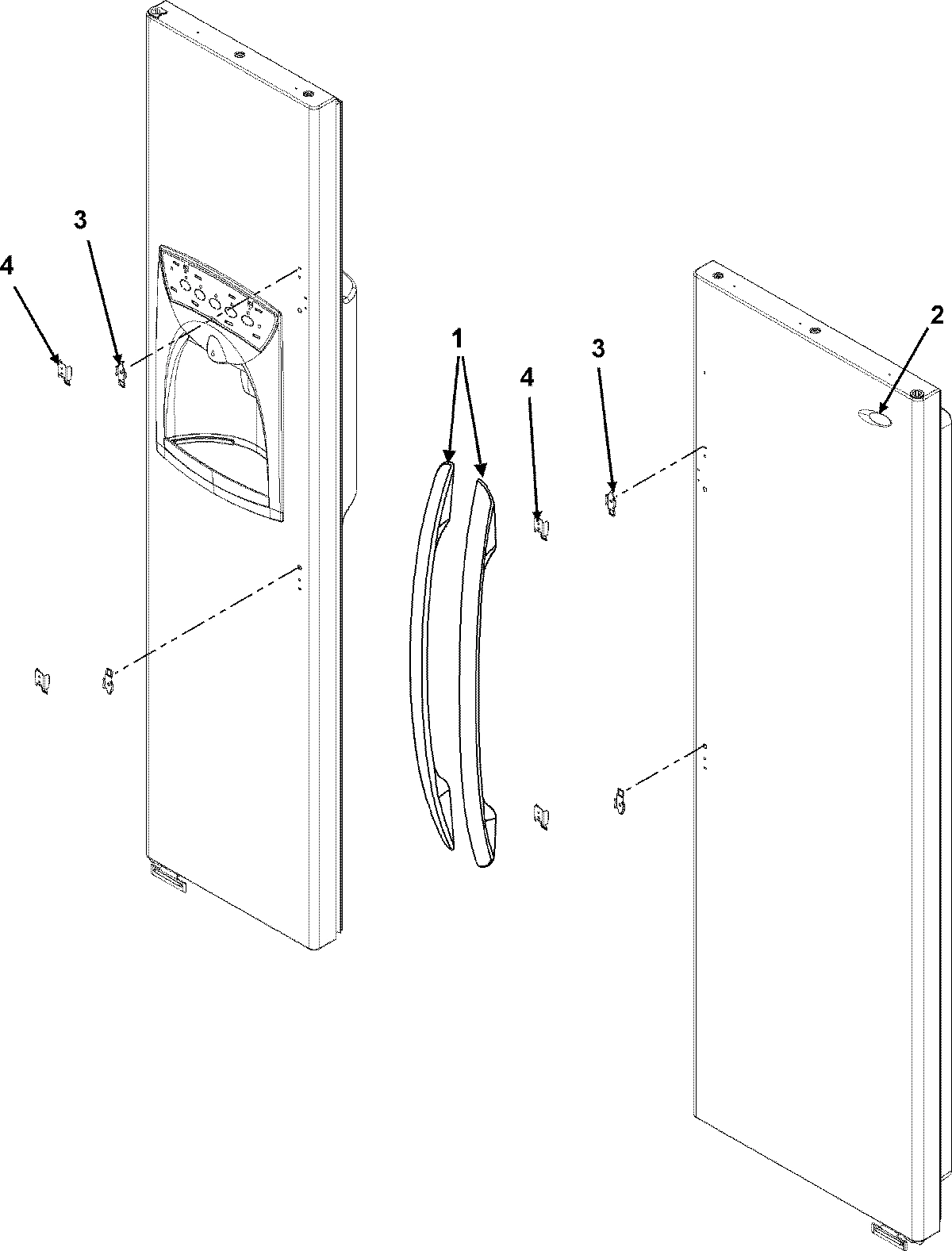 4
3
1
4
3
2