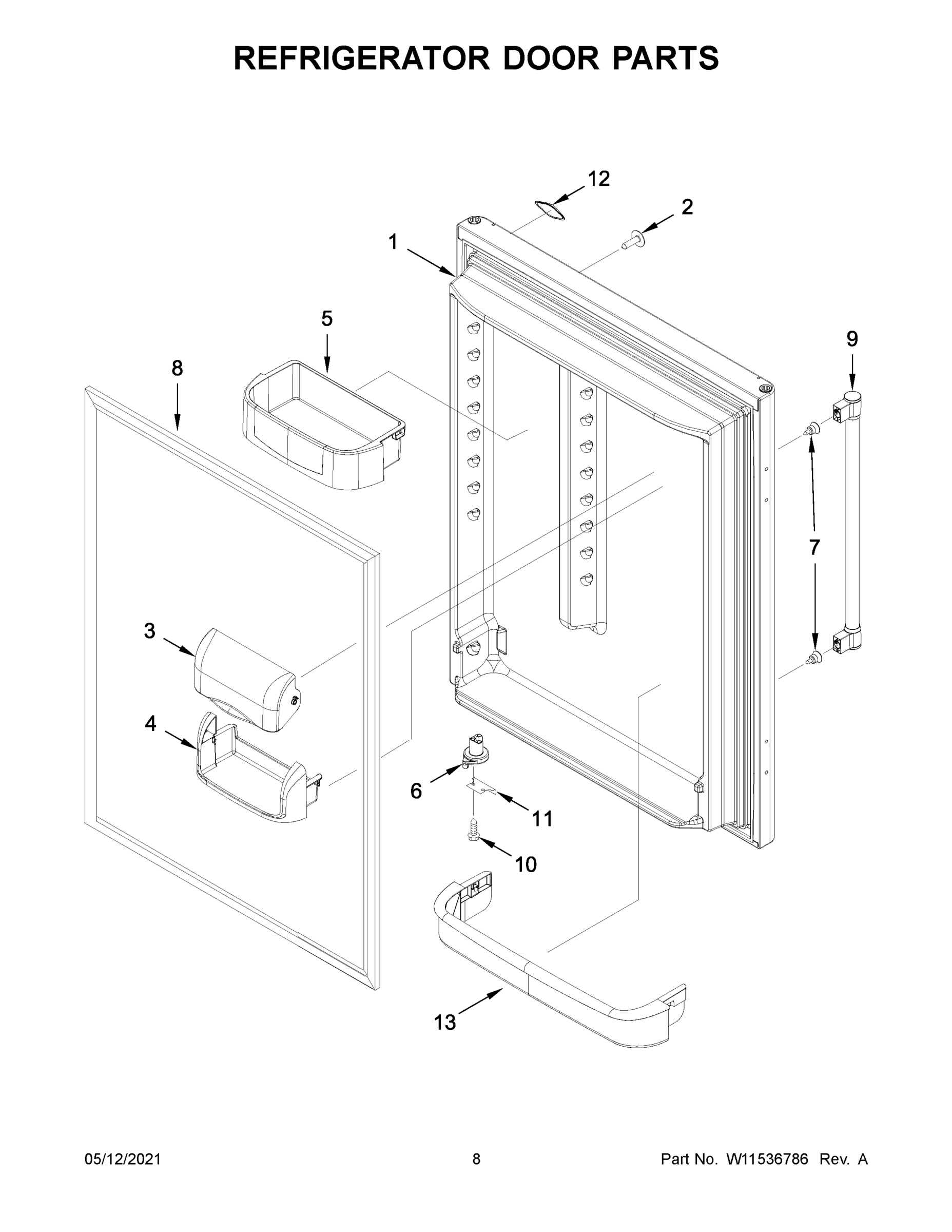 REFRIGERATOR DOOR PARTS

12

2

1

5

9

8

7

3

4

6

11

10

13

05/12/2021

8

Part No. W11536786 Rev. A