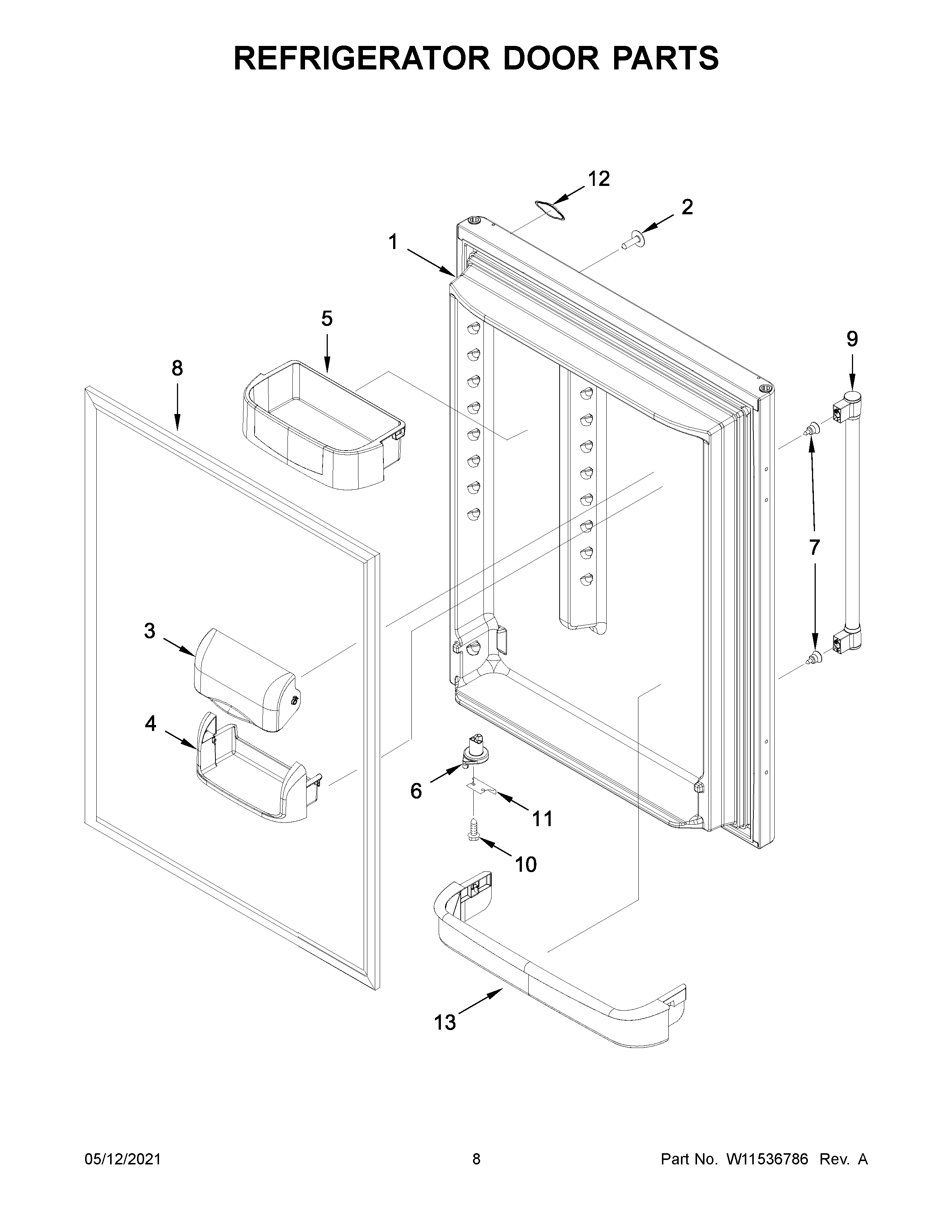 REFRIGERATOR DOOR PARTS

12
2
1
5
9
8
7
3
4
6
11
10
13

05/12/2021 8 Part No. W11536786 Rev. A