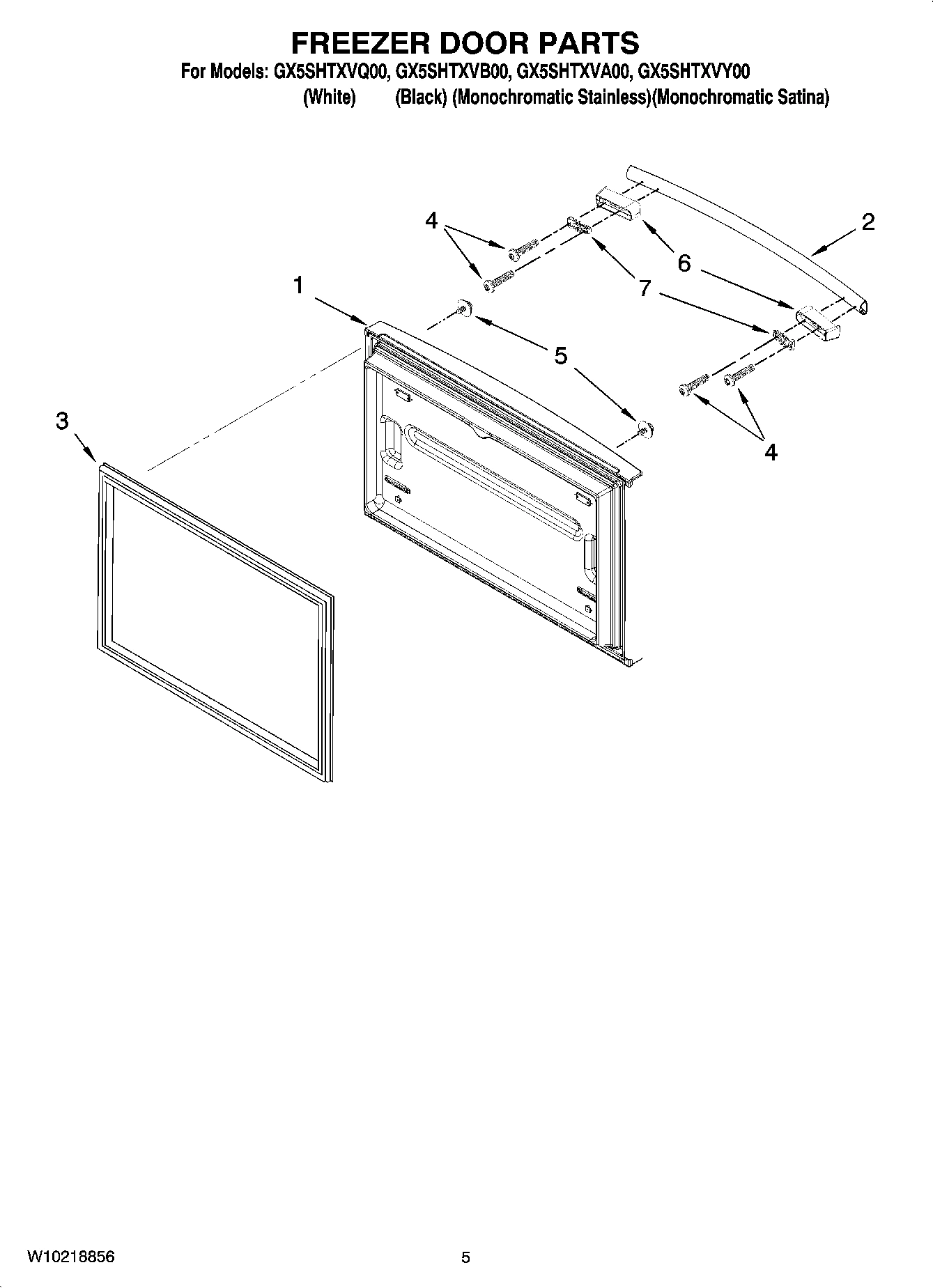 FREEZER DOOR PARTS

For Models: GX5SHTXVQ00, GX5SHTXVB00, GX5SHTXVA00, GX5SHTXVY00
(White) (Black) (Monochromatic Stainless)(Monochromatic Satina)

4
2
6
1
7
5
3
4

W10218856
5