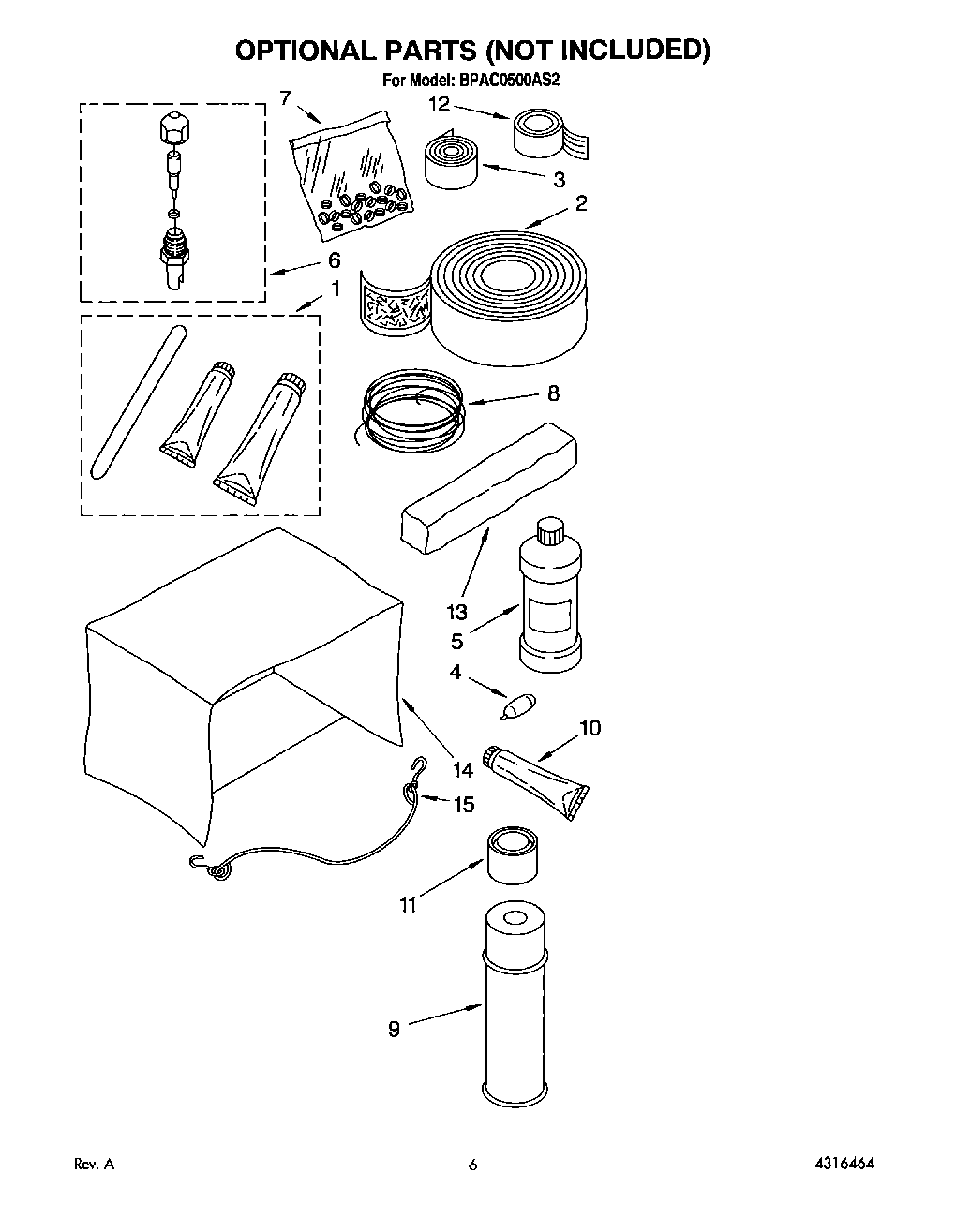 OPTIONAL PARTS (NOT INCLUDED)
For Model: BPAC0500AS2

7
12
3
2
6
1
8
13
5
4
10
14
15
11
9

Rev. A
6
4316464