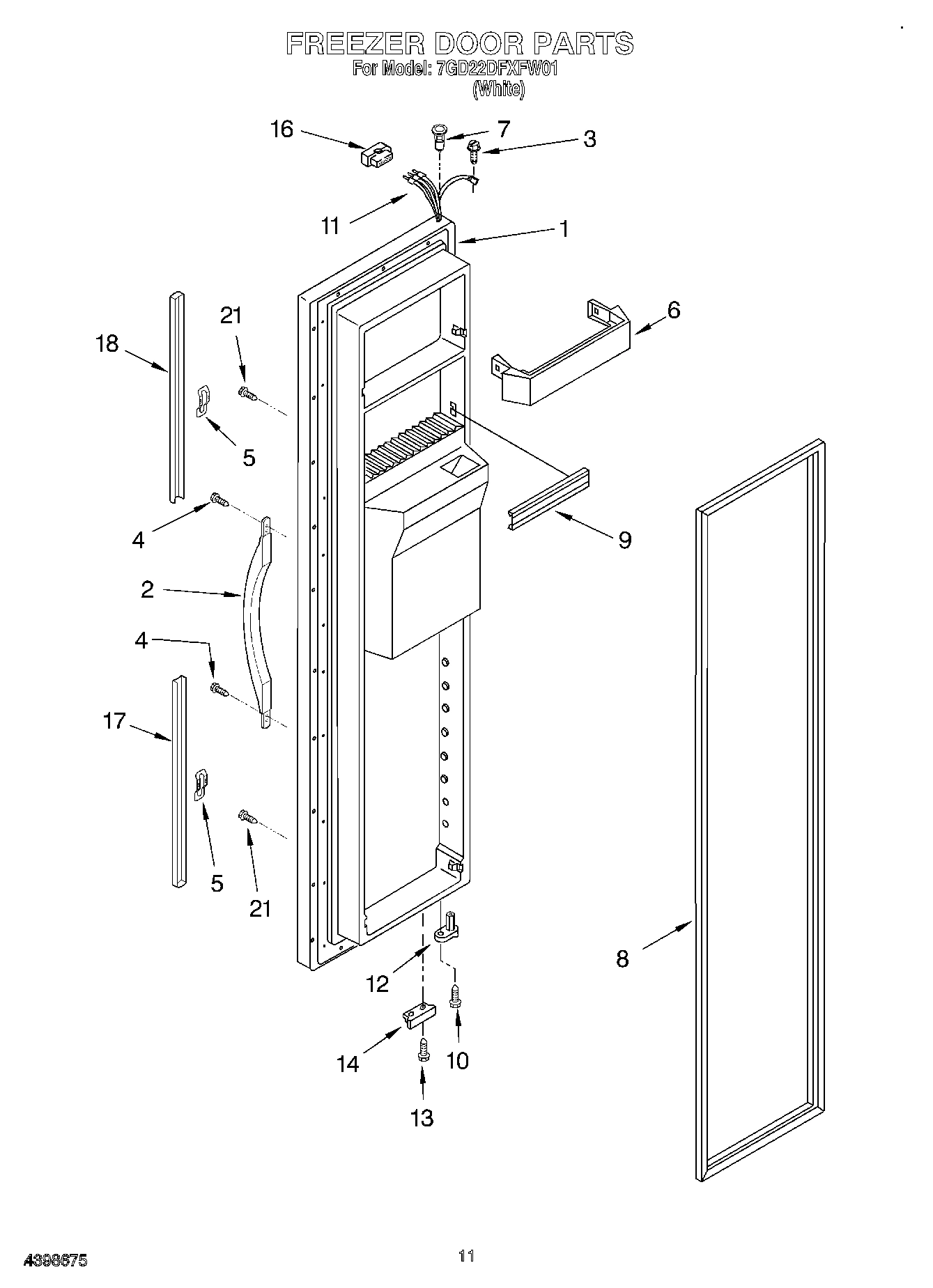 FREEZER DOOR PARTS
For Model: 7GD22DFXFW01
(White)

16
7
3
11
1
21
18
6
5
4
9
2
4
17
5
21
8
12
14
10
13

4398675

11