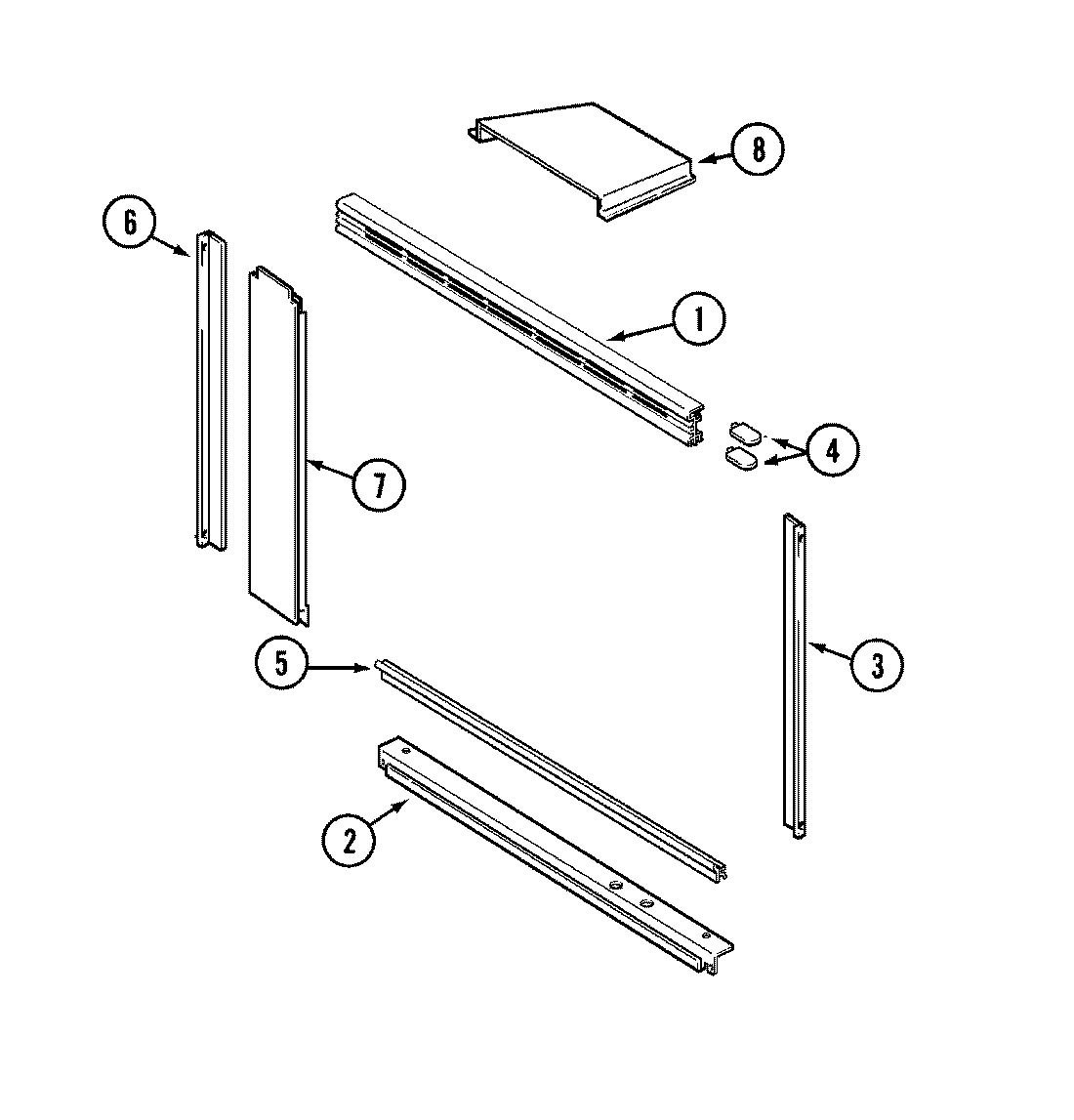 8
6
1
4
7
3
5
2