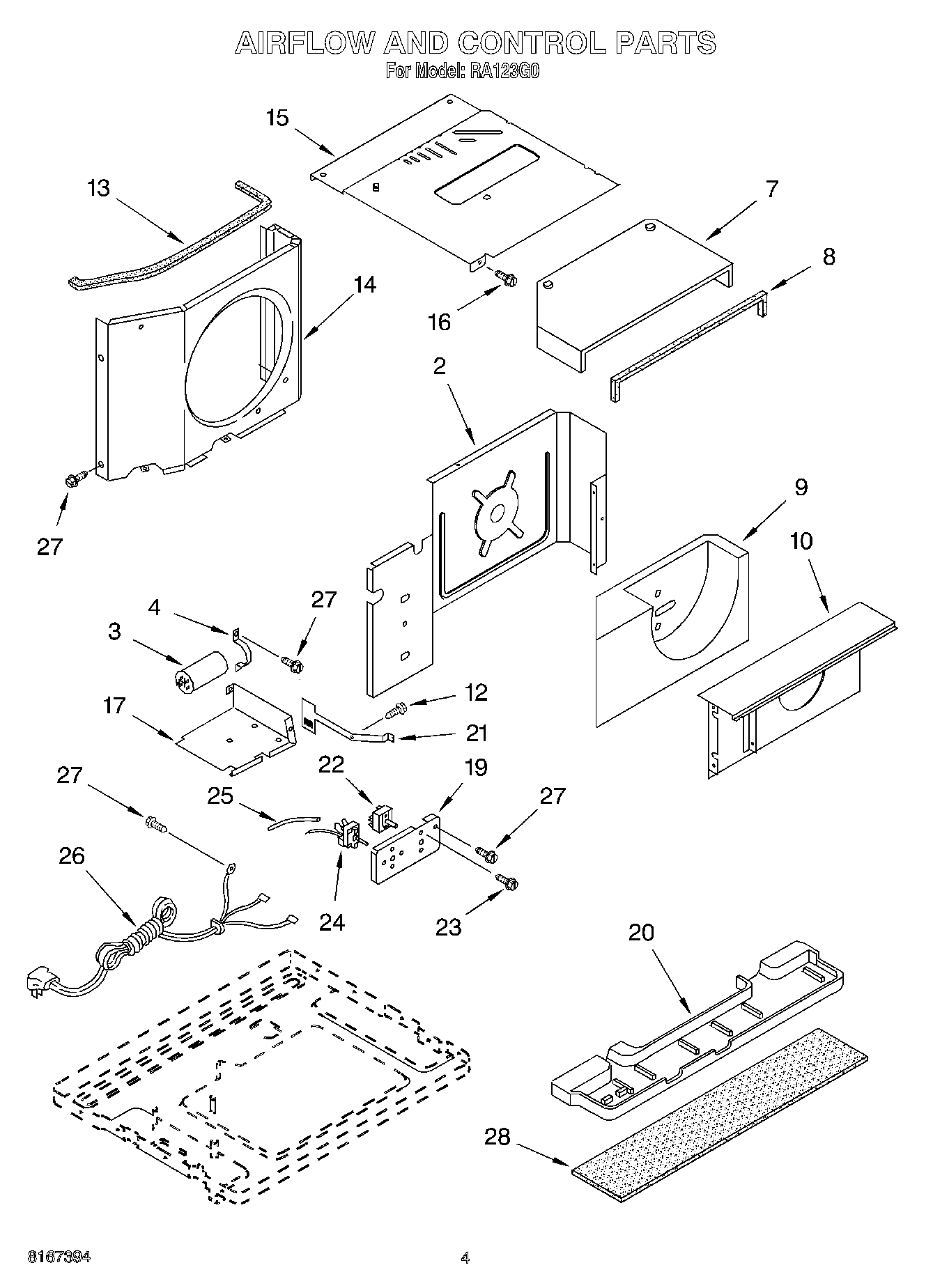 AIRFLOW AND CONTROL PARTS
For Model: RA123G0

15
13
7
8
14
16
2
27
9
10
4
27
3
12
17
21
22
19
27
25
27
26
24
23
20
28

8167394
4