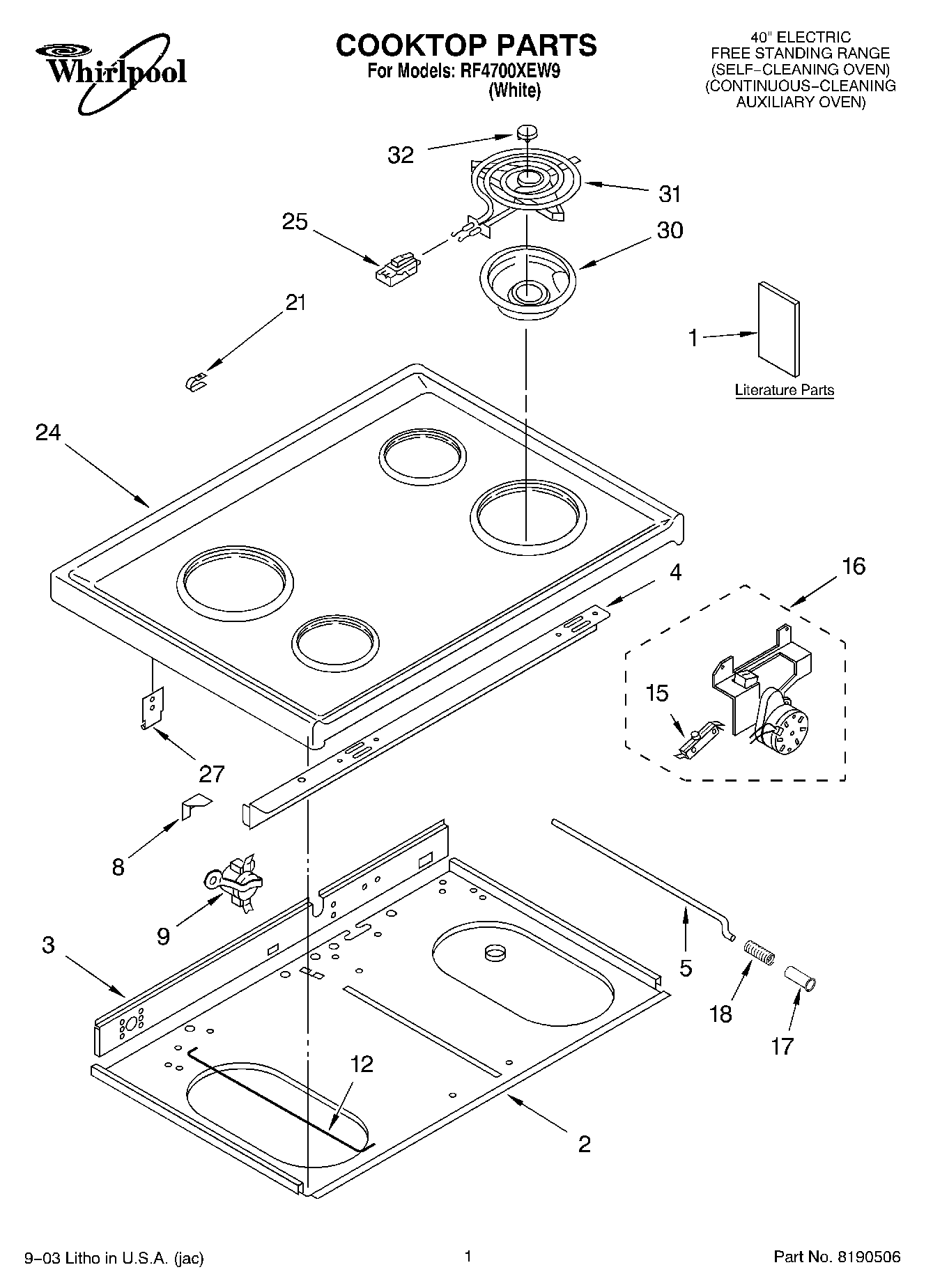 Whirlpool

COOKTOP PARTS
For Models: RF4700XEW9
(White)

40" ELECTRIC
FREE STANDING RANGE
(SELF–CLEANING OVEN)
(CONTINUOUS–CLEANING
AUXILIARY OVEN)

32
31
25
30
21
1
Literature Parts
24
4
16
15
27
8
9
3
5
18
17
12
2

9–03 Litho in U.S.A. (jac)

1

Part No. 8190506