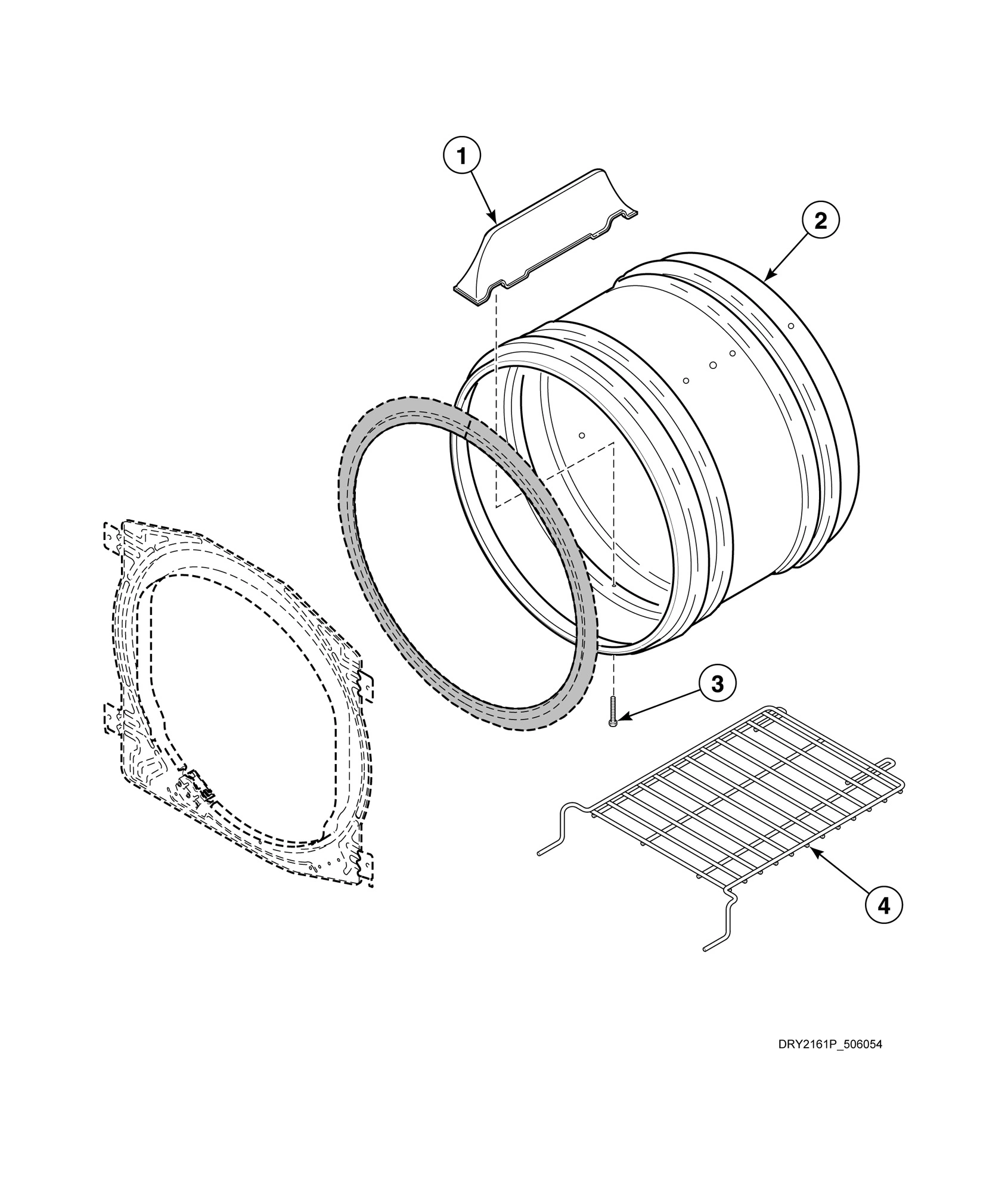 1

2

3

4

DRY2161P_506054