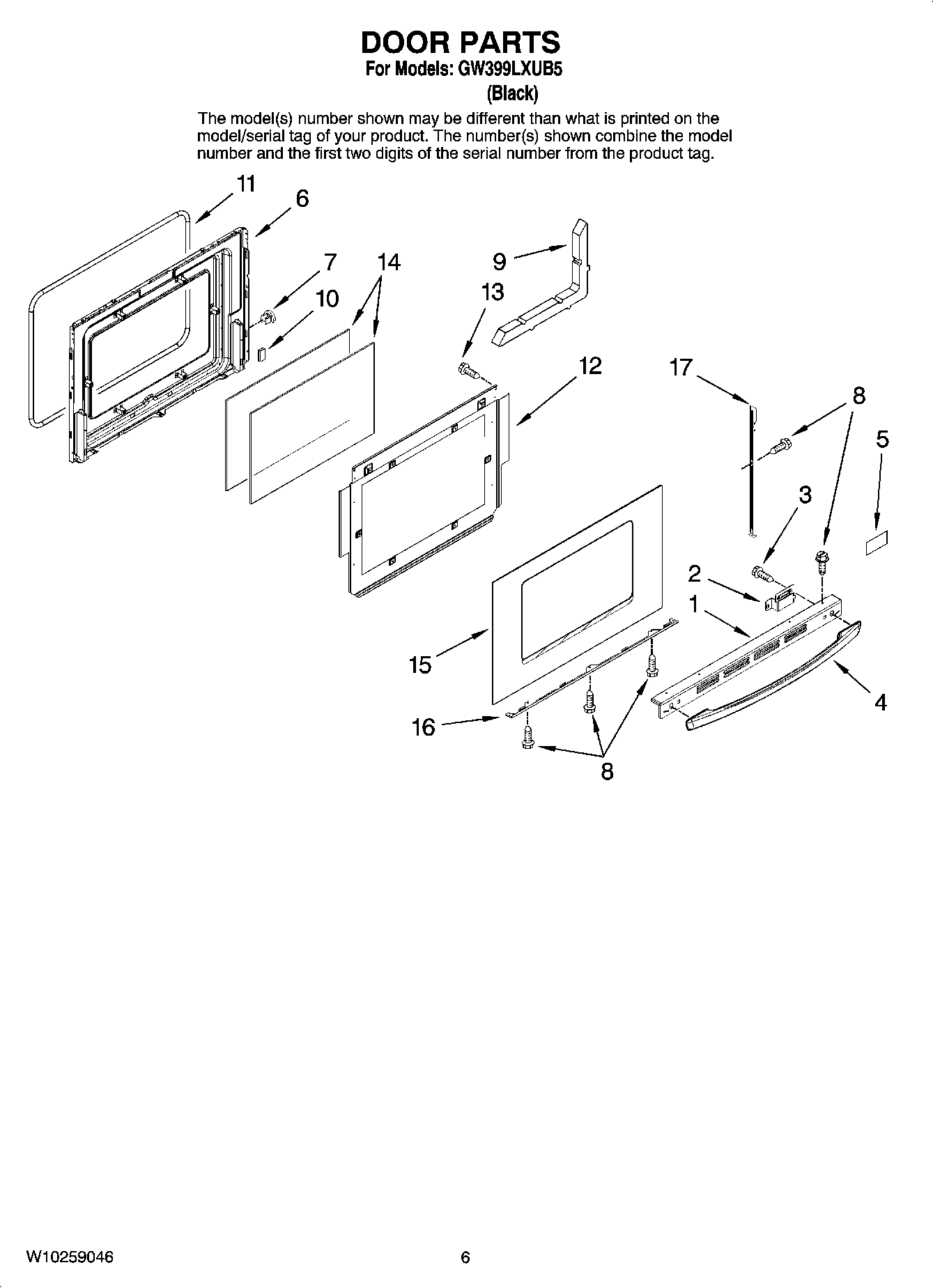 DOOR PARTS
For Models: GW399LXUB5
(Black)

The model(s) number shown may be different than what is printed on the model/serial tag of your product. The number(s) shown combine the model number and the first two digits of the serial number from the product tag.

11
6
7
14
10
9
13
12
17
8
5
3
2
1
15
4
16
8

W10259046
6