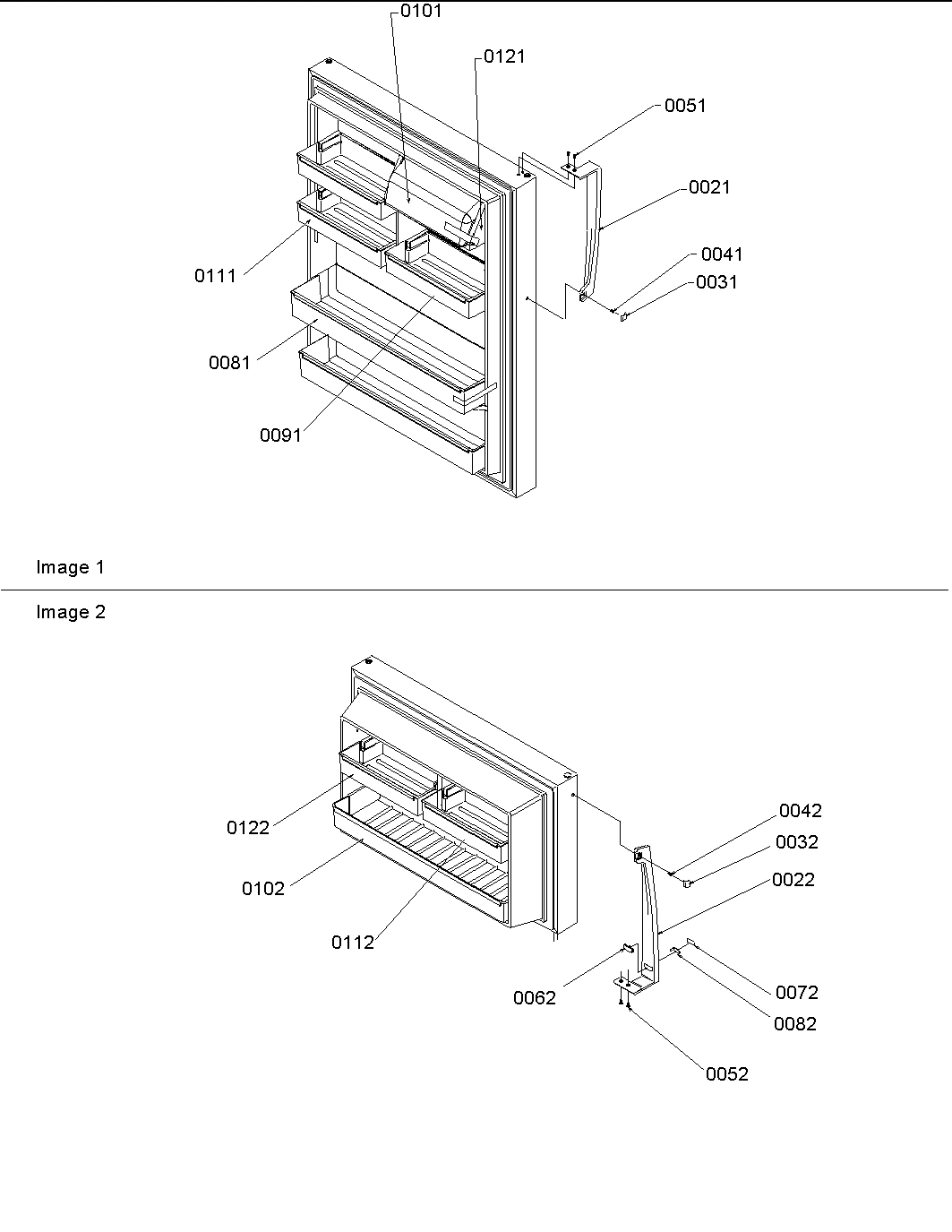 0101
0121
0051
0021
0041
0031
0111
0081
0091

Image 1

Image 2

0122
0102
0112
0042
0032
0022
0062
0072
0082
0052