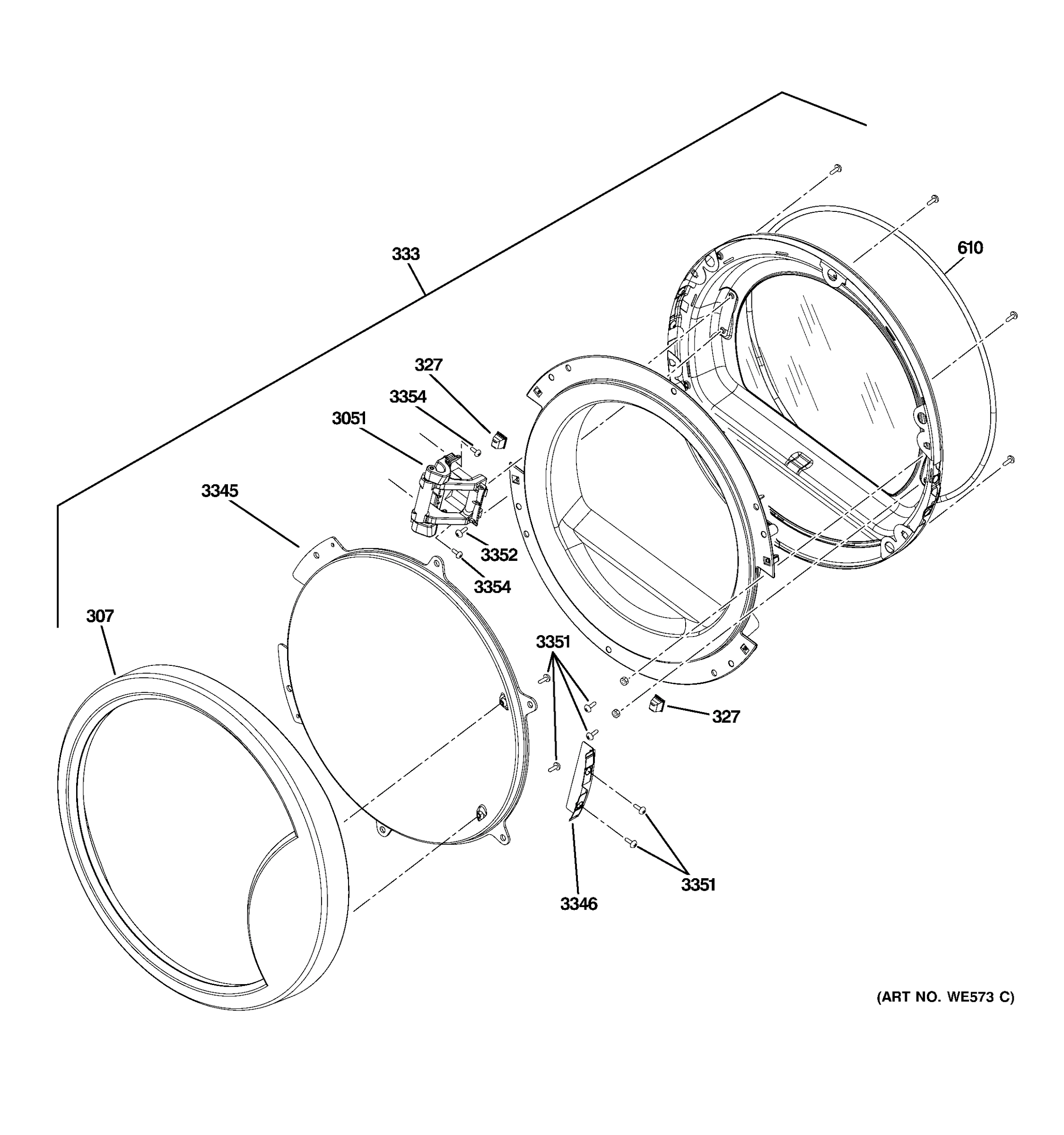 333
610
327
3354
3051
3345
3352
3354
307
3351
327
3351
3346
(ART NO. WE573 C)