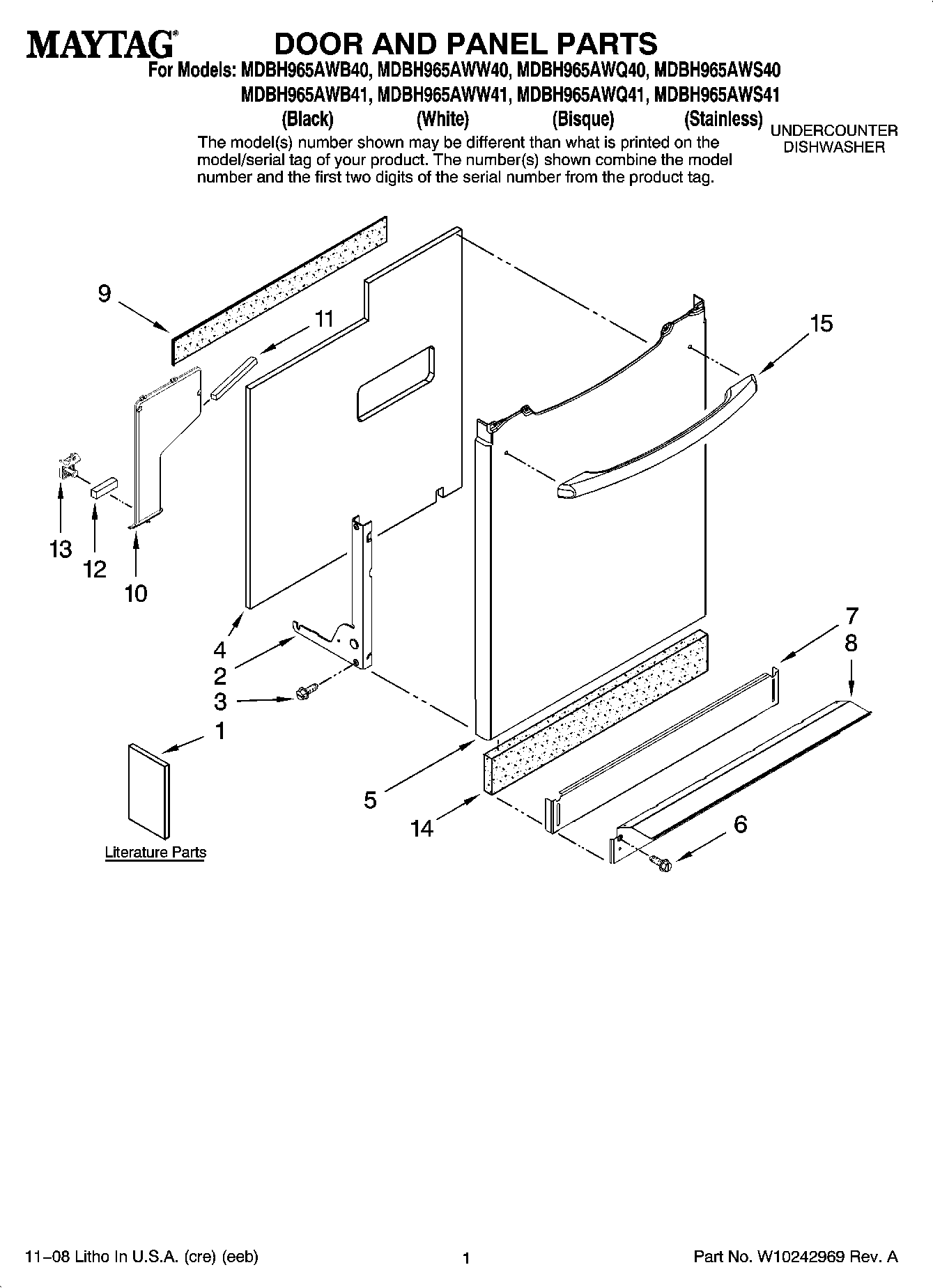 MAYTAG® DOOR AND PANEL PARTS

For Models: MDBH965AWB40, MDBH965AWW40, MDBH965AWQ40, MDBH965AWS40
MDBH965AWB41, MDBH965AWW41, MDBH965AWQ41, MDBH965AWS41
(Black) (White) (Bisque) (Stainless)

UNDERCOUNTER DISHWASHER

The model(s) number shown may be different than what is printed on the model/serial tag of your product. The number(s) shown combine the model number and the first two digits of the serial number from the product tag.

9
11
15
13
12
10
4
2
3
1
7
8
5
14
6

Literature Parts

11–08 Litho In U.S.A. (cre) (eeb)

1

Part No. W10242969 Rev. A